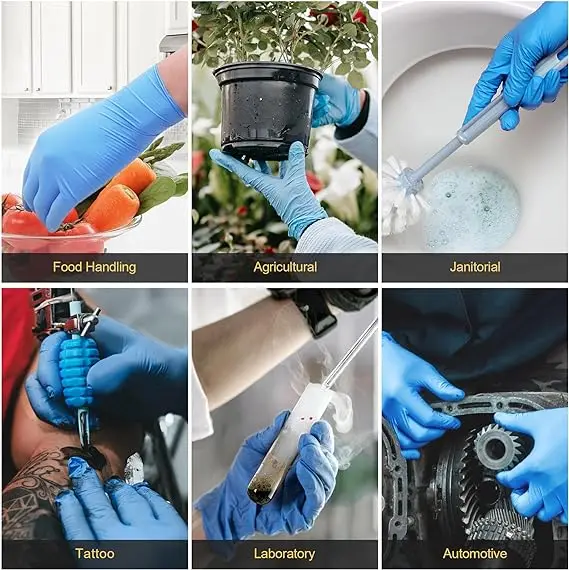 Food Handling

Agricultural

Janitorial

Tattoo

Laboratory

Automotive