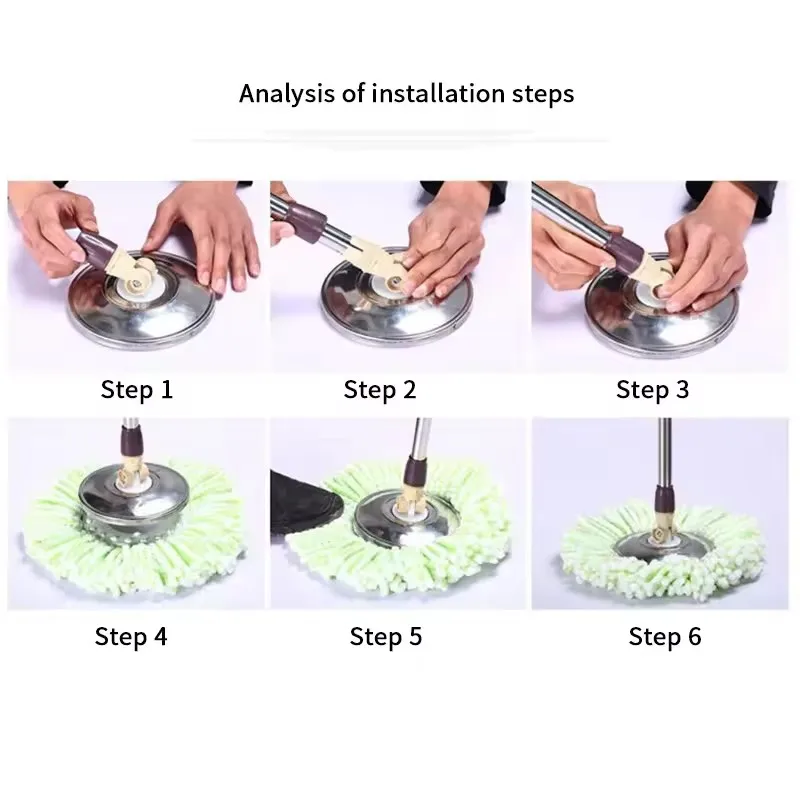 Analysis of installation steps

Step 1

Step 2

Step 3

Step 4

Step 5

Step 6