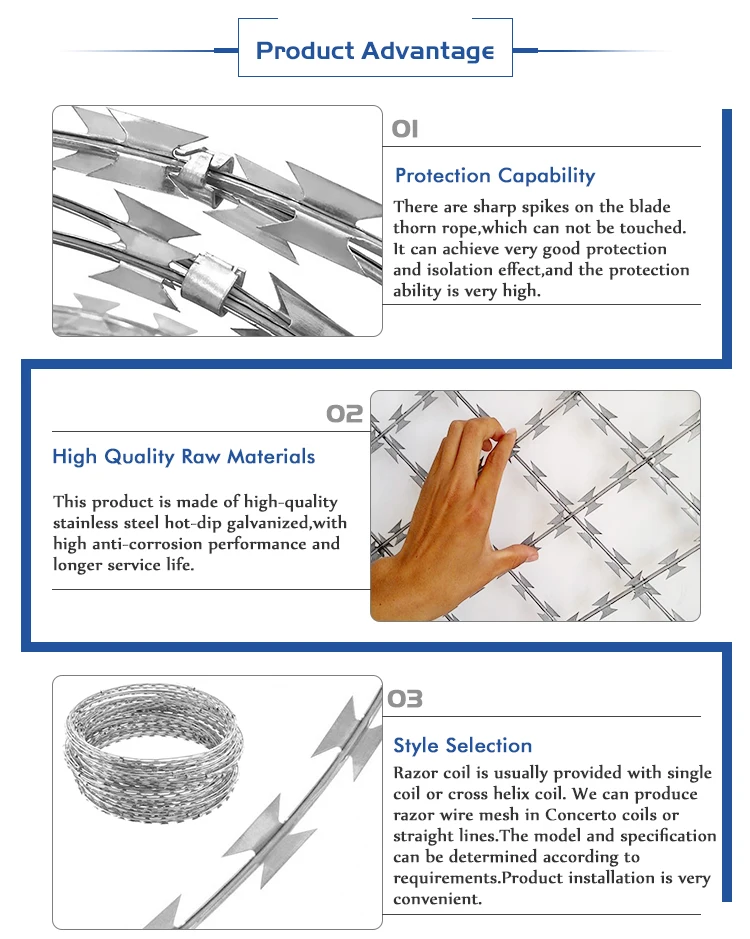 Product Advantage

01

Protection Capability

There are sharp spikes on the blade thorn rope,which can not be touched. It can achieve very good protection and isolation effect,and the protection ability is very high.

02

High Quality Raw Materials

This product is made of high-quality stainless steel hot-dip galvanized,with high anti-corrosion performance and longer service life.

03

Style Selection

Razor coil is usually provided with single coil or cross helix coil. We can produce razor wire mesh in Concerto coils or straight lines.The model and specification can be determined according to requirements.Product installation is very convenient.