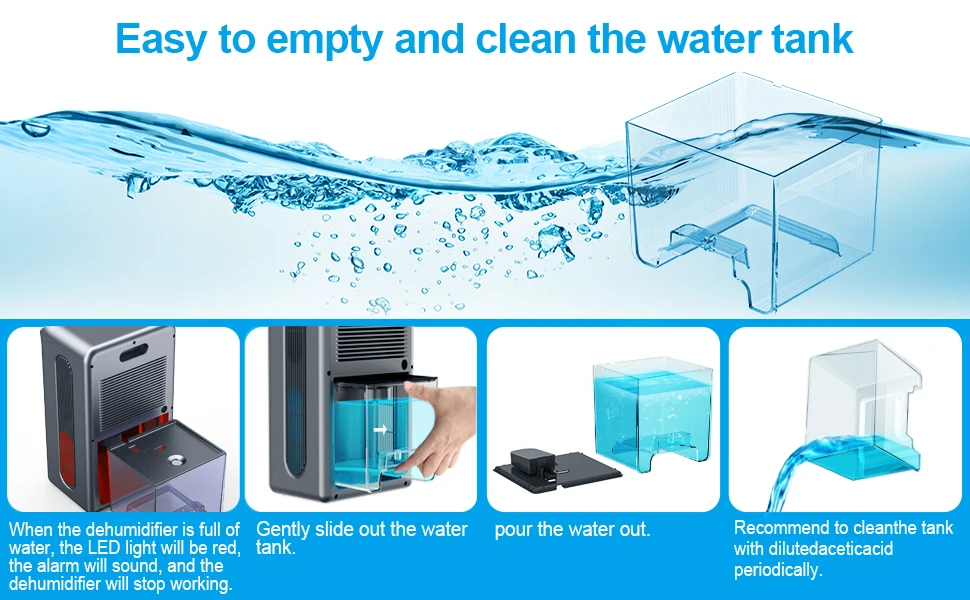 Easy to empty and clean the water tank

When the dehumidifier is full of water, the LED light will be red, the alarm will sound, and the dehumidifier will stop working.

Gently slide out the water tank.

pour the water out.

Recommend to cleanthe tank with dilutedaceticacid periodically.