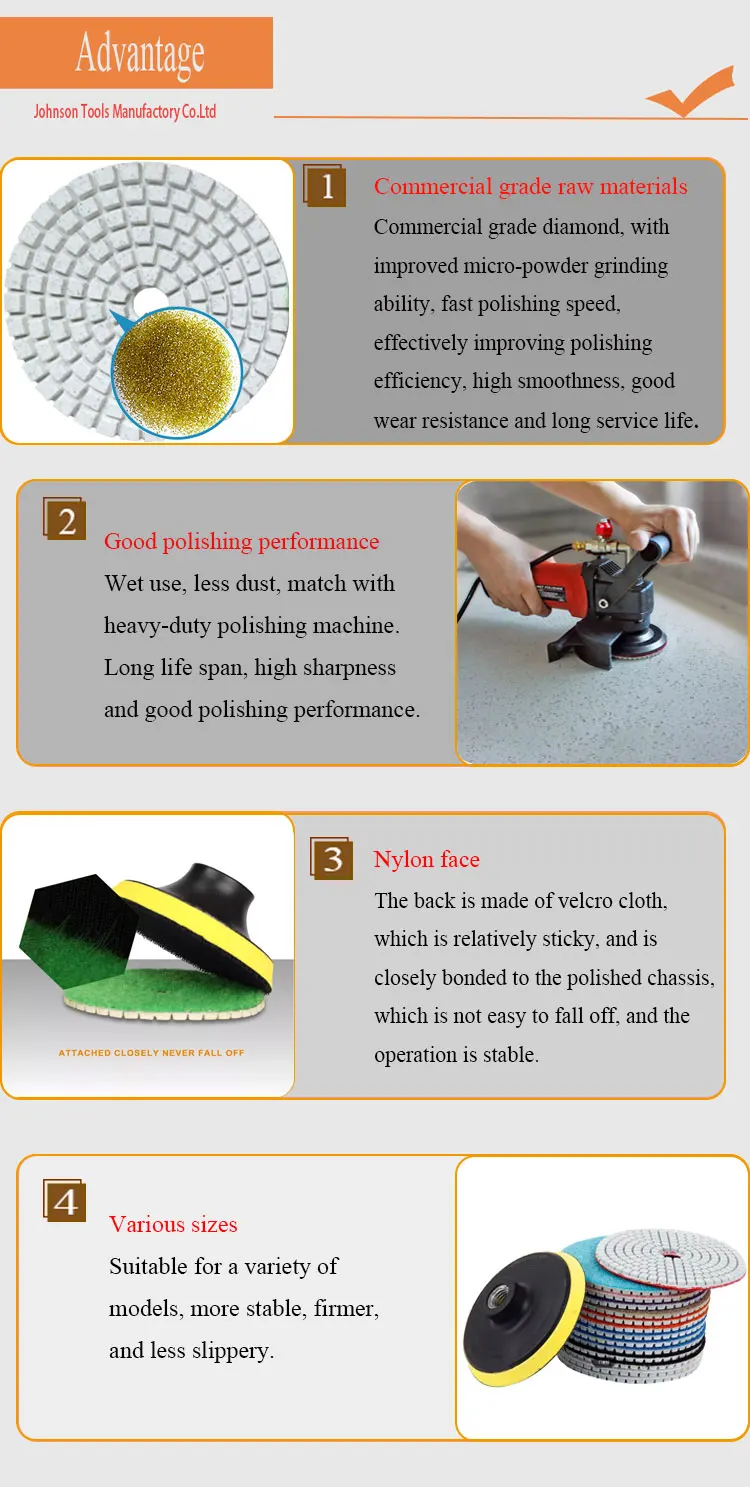 Advantage
Johnson Tools Manufactory Co.Ltd

1
Commercial grade raw materials
Commercial grade diamond, with improved micro-powder grinding ability, fast polishing speed, effectively improving polishing efficiency, high smoothness, good wear resistance and long service life.

2
Good polishing performance
Wet use, less dust, match with heavy-duty polishing machine. Long life span, high sharpness and good polishing performance.

ATTACHED CLOSELY NEVER FALL OFF

3
Nylon face
The back is made of velcro cloth, which is relatively sticky, and is closely bonded to the polished chassis, which is not easy to fall off, and the operation is stable.

4
Various sizes
Suitable for a variety of models, more stable, firmer, and less slippery.