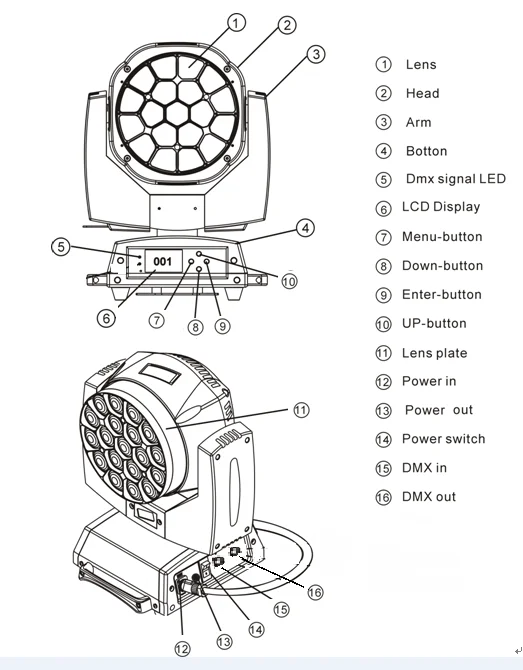 1
2
3
4
5
001
6
7
8
9
10
11
12
13
14
15
16

1 Lens
2 Head
3 Arm
4 Botton
5 Dmx signal LED
6 LCD Display
7 Menu-button
8 Down-button
9 Enter-button
10 UP-button
11 Lens plate
12 Power in
13 Power out
14 Power switch
15 DMX in
16 DMX out