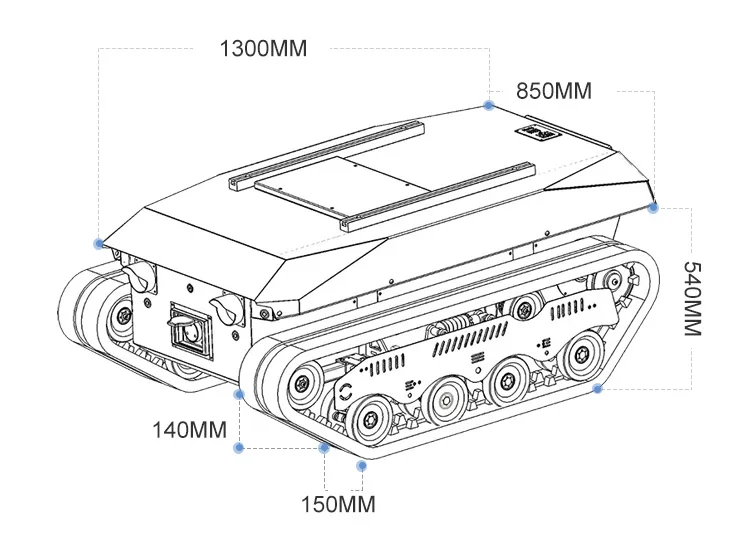 1300MM
850MM
540MM
140MM
150MM