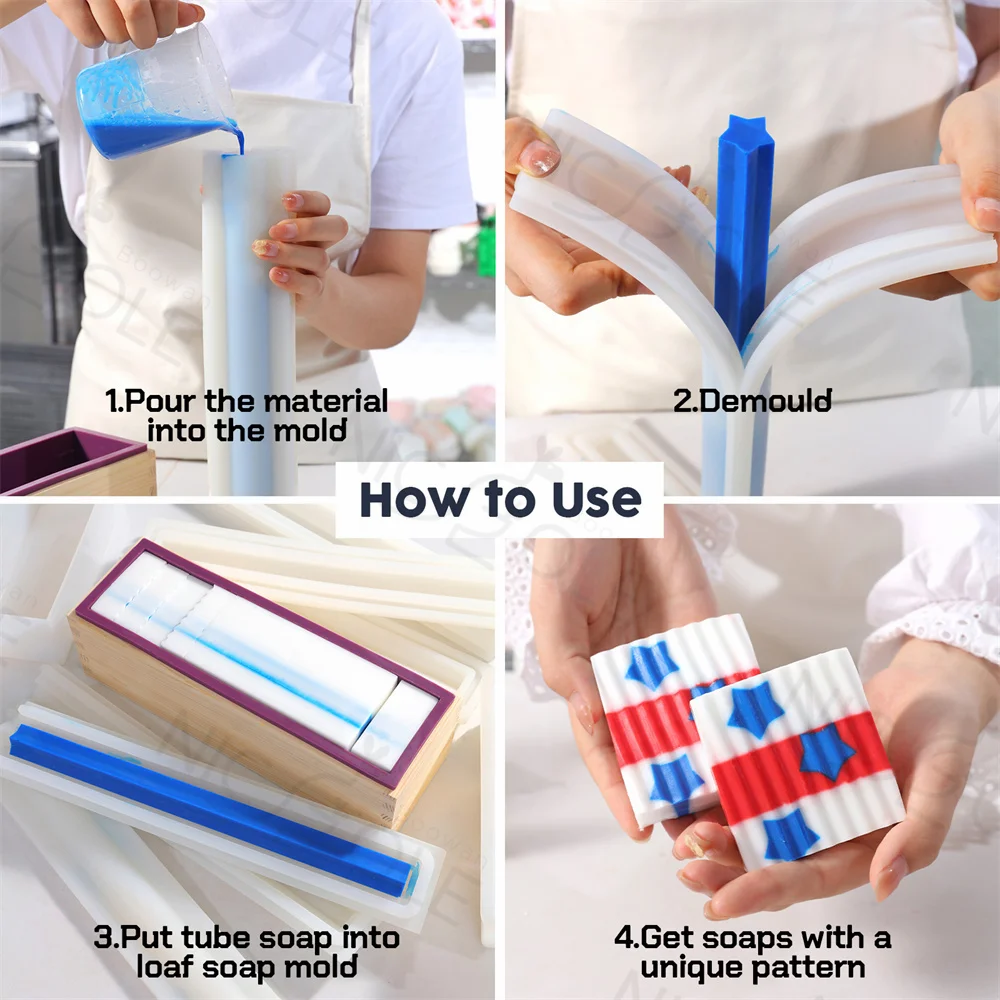 1.Pour the material into the mold

2.Demould

How to Use

3.Put tube soap into loaf soap mold

4.Get soaps with a unique pattern