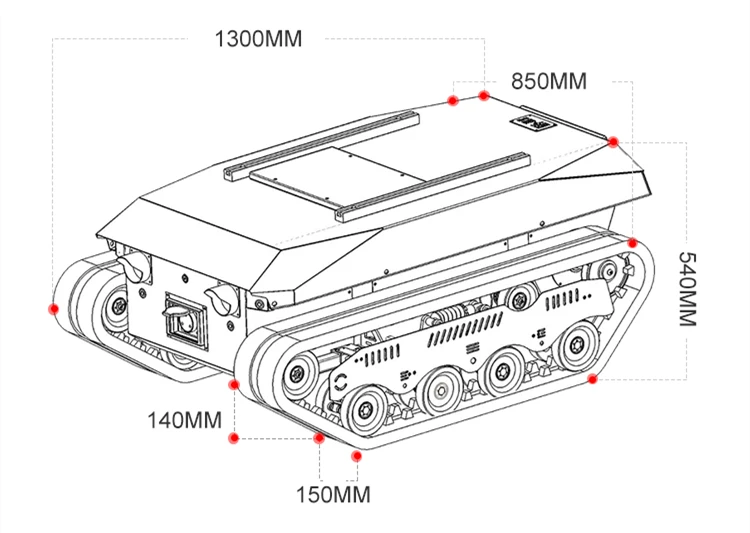 1300MM

850MM

540MM

140MM

150MM