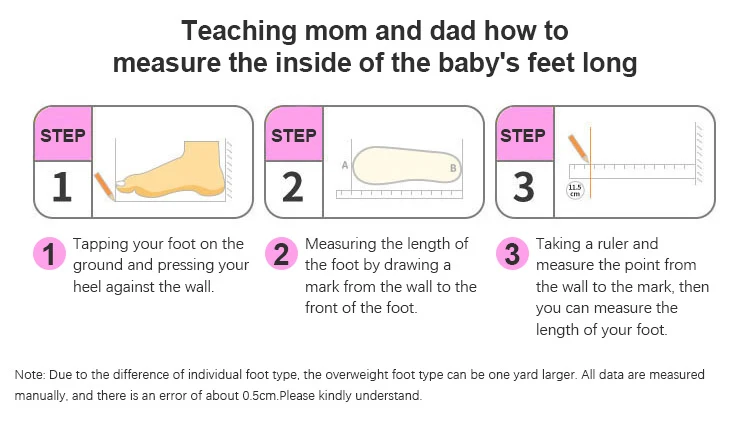 Teaching mom and dad how to measure the inside of the baby's feet long

STEP
1

STEP
2
A
B

STEP
3
11.5 cm

1 Tapping your foot on the ground and pressing your heel against the wall.

2 Measuring the length of the foot by drawing a mark from the wall to the front of the foot.

3 Taking a ruler and measure the point from the wall to the mark, then you can measure the length of your foot.

Note: Due to the difference of individual foot type, the overweight foot type can be one yard larger. All data are measured manually, and there is an error of about 0.5cm.Please kindly understand.