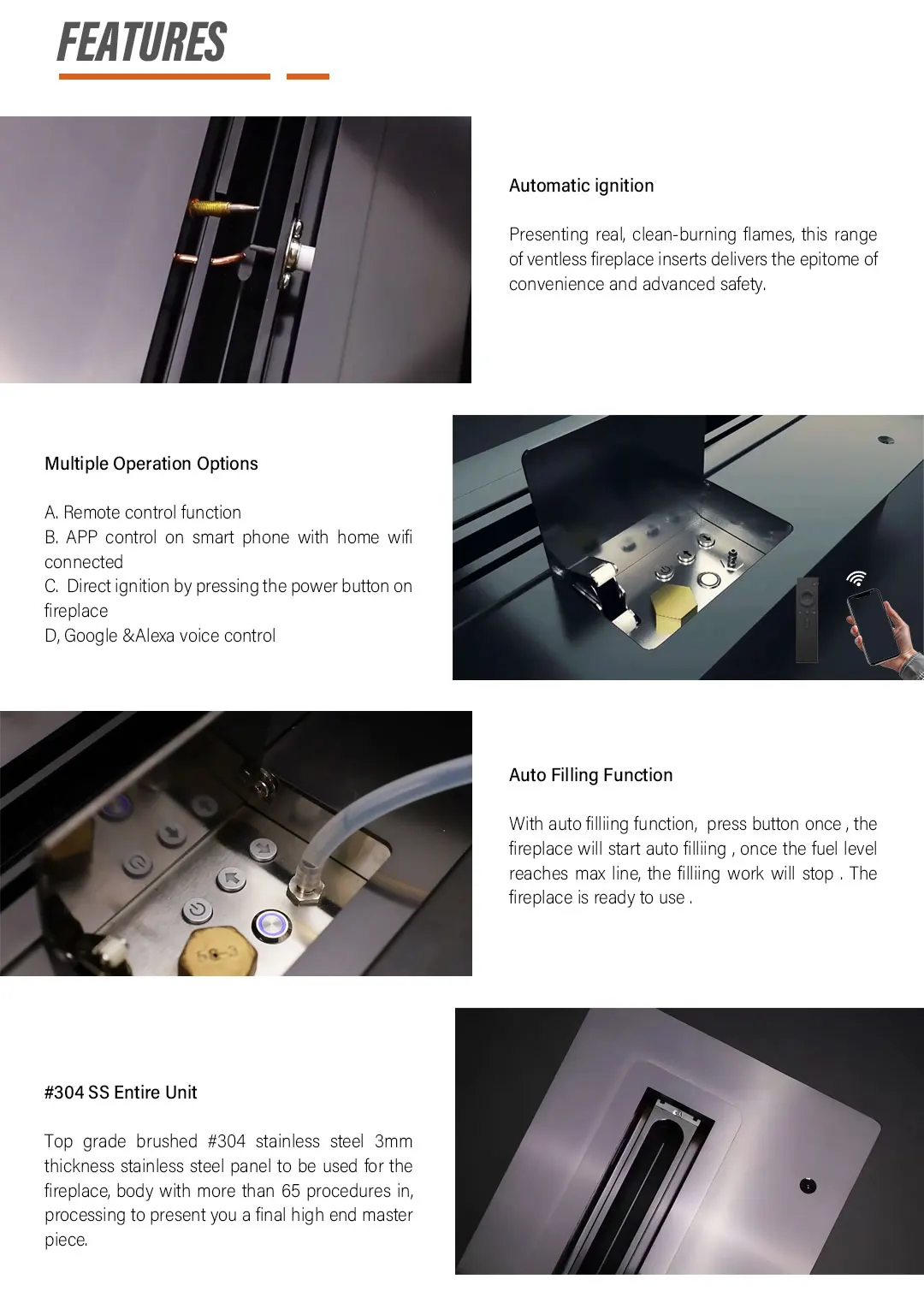 FEATURES

Automatic ignition

Presenting real, clean-burning flames, this range of ventless fireplace inserts delivers the epitome of convenience and advanced safety.

Multiple Operation Options

A. Remote control function
B. APP control on smart phone with home wifi connected
C. Direct ignition by pressing the power button on fireplace
D, Google &Alexa voice control

Auto Filling Function

With auto filliing function, press button once , the fireplace will start auto filliing , once the fuel level reaches max line, the filliing work will stop . The fireplace is ready to use .

#304 SS Entire Unit

Top grade brushed #304 stainless steel 3mm thickness stainless steel panel to be used for the fireplace, body with more than 65 procedures in, processing to present you a final high end master piece.