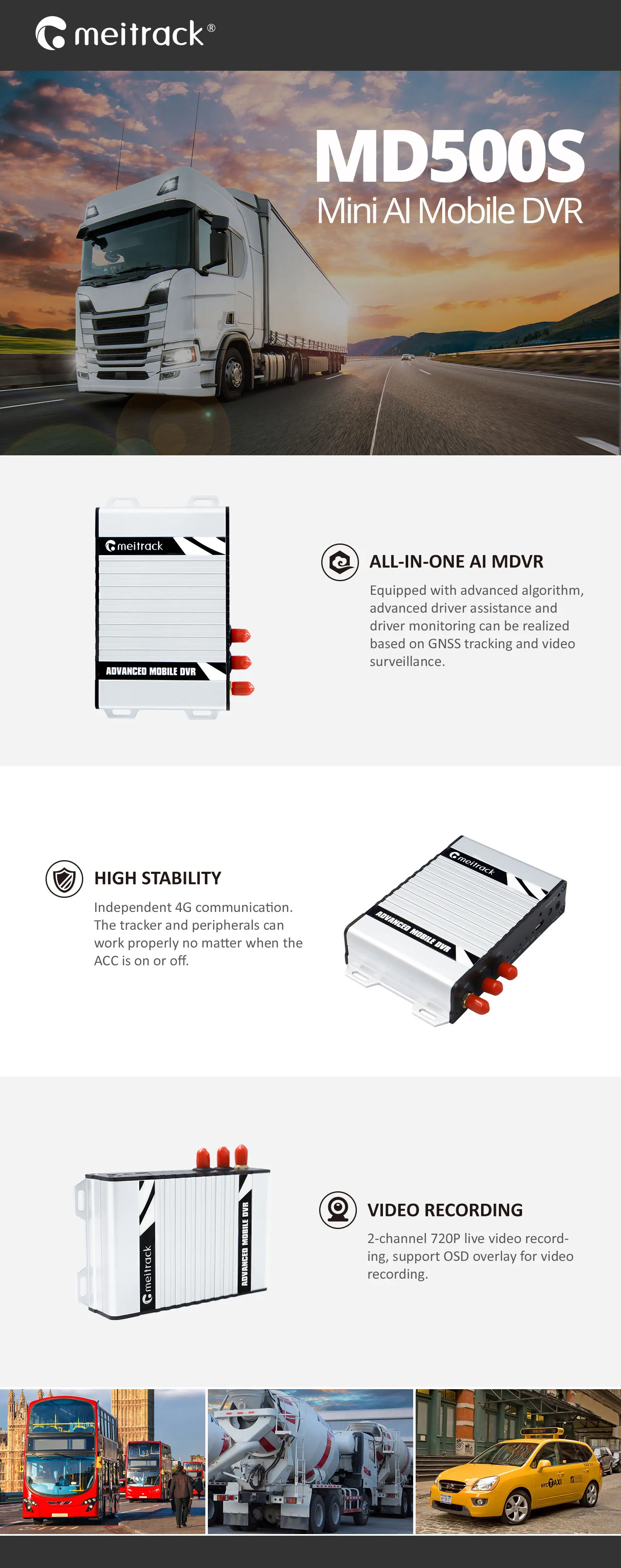 meitrack®

MD500S
Mini AI Mobile DVR

meitrack
ADVANCED MOBILE DVR

ALL-IN-ONE AI MDVR
Equipped with advanced algorithm, advanced driver assistance and driver monitoring can be realized based on GNSS tracking and video surveillance.

HIGH STABILITY
Independent 4G communication. The tracker and peripherals can work properly no matter when the ACC is on or off.

meitrack
ADVANCED MOBILE DVR

meitrack
ADVANCED MOBILE DVR

VIDEO RECORDING
2-channel 720P live video recording, support OSD overlay for video recording.

NYC TAXI