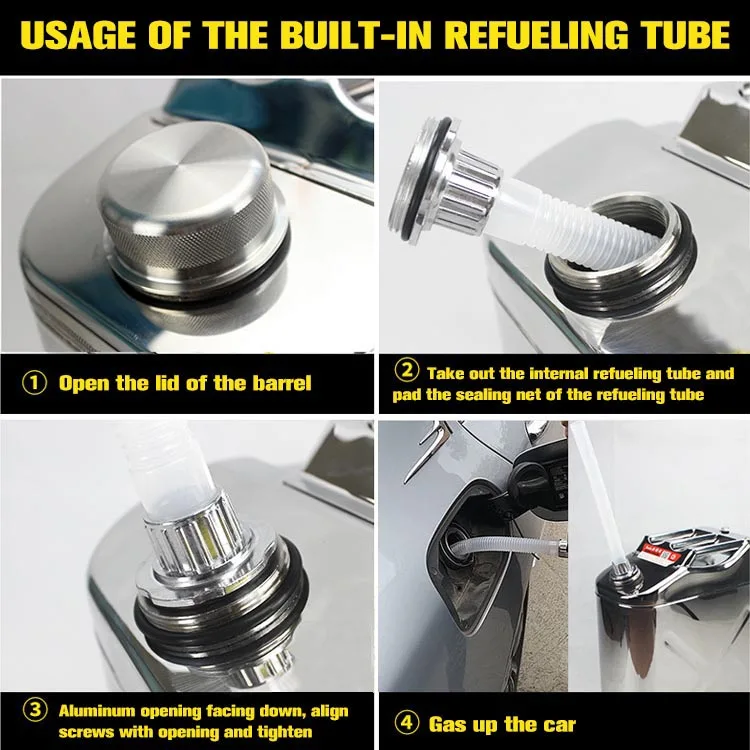 USAGE OF THE BUILT-IN REFUELING TUBE

① Open the lid of the barrel

② Take out the internal refueling tube and pad the sealing net of the refueling tube

③ Aluminum opening facing down, align screws with opening and tighten

④ Gas up the car