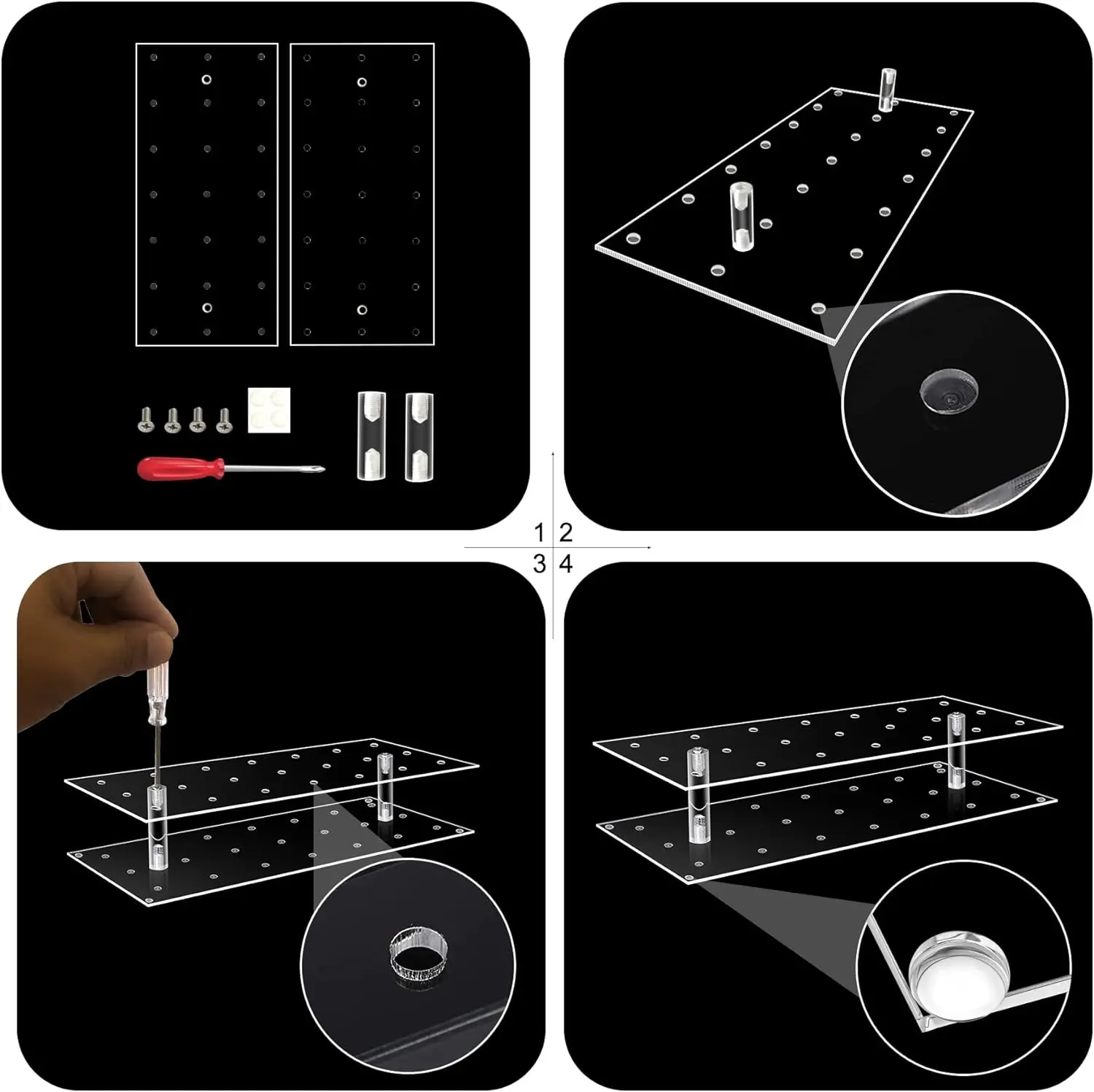 1 2
3 4