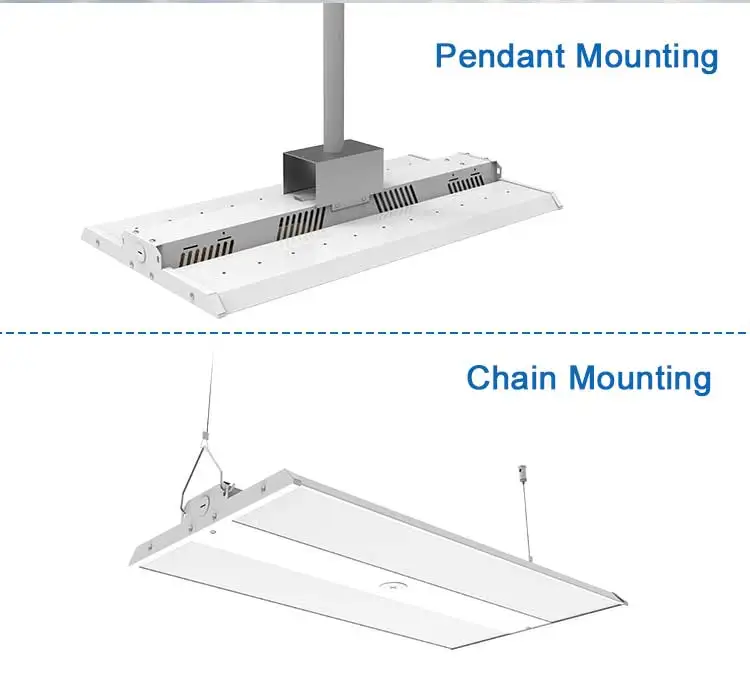 Pendant Mounting

Chain Mounting