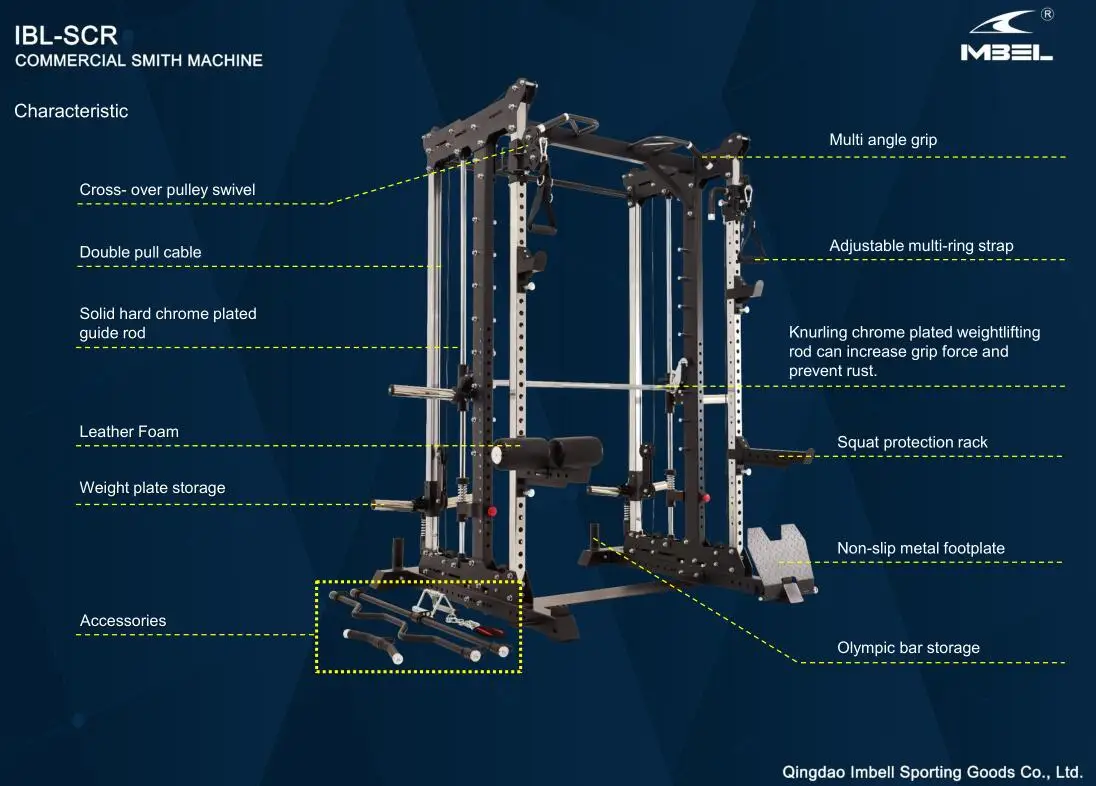 IBL-SCR
COMMERCIAL SMITH MACHINE

IMBEL ®

Characteristic

Cross- over pulley swivel

Double pull cable

Solid hard chrome plated guide rod

Leather Foam

Weight plate storage

Accessories

Multi angle grip

Adjustable multi-ring strap

Knurling chrome plated weightlifting rod can increase grip force and prevent rust.

Squat protection rack

Non-slip metal footplate

Olympic bar storage

Qingdao Imbell Sporting Goods Co., Ltd.