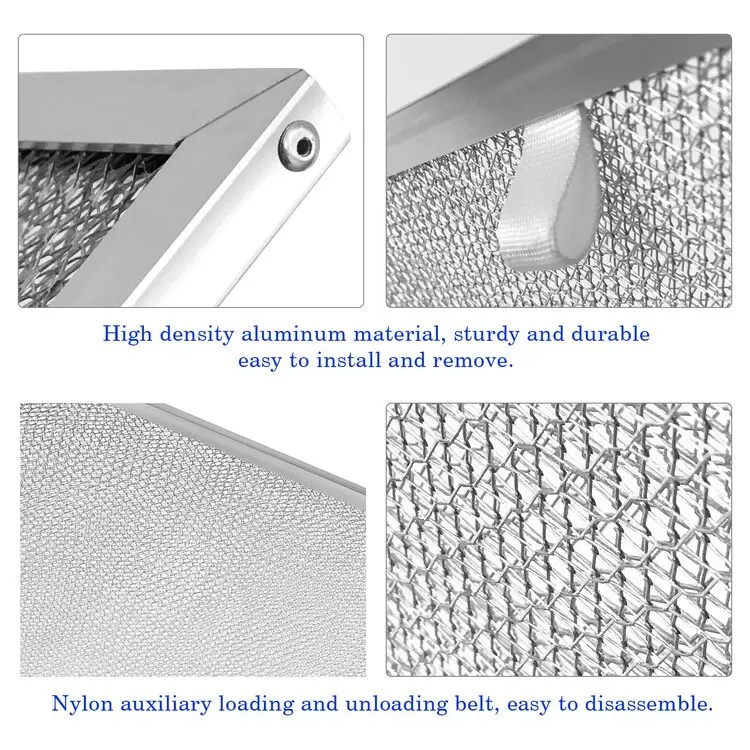 High density aluminum material, sturdy and durable
easy to install and remove.

Nylon auxiliary loading and unloading belt, easy to disassemble.