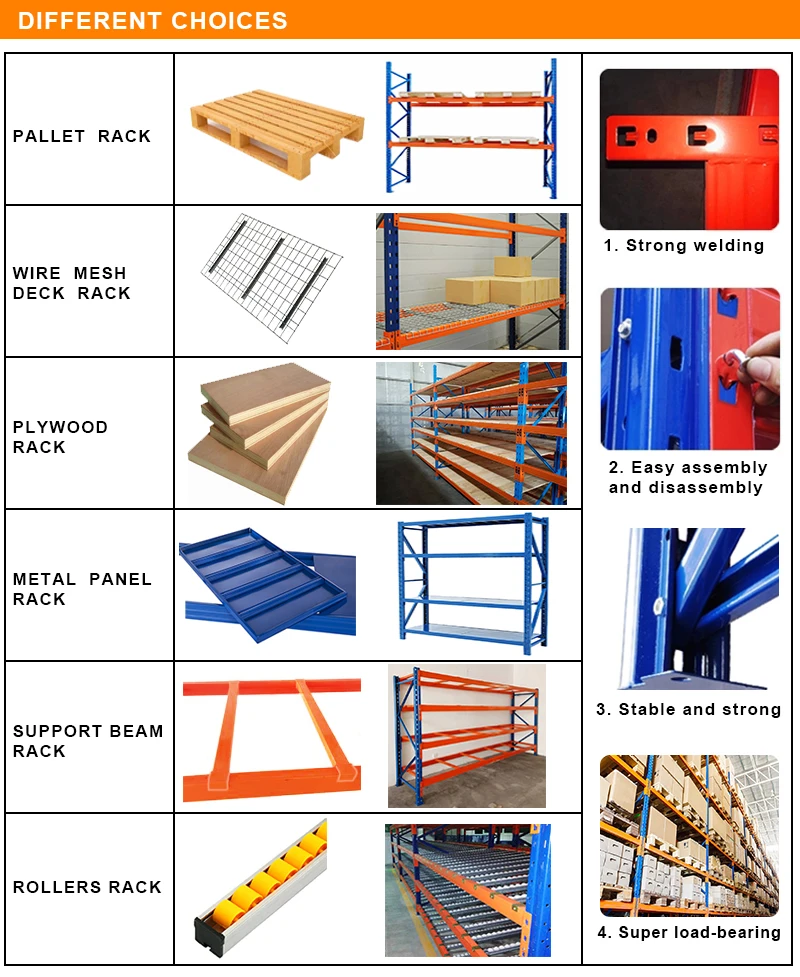 DIFFERENT CHOICES

PALLET RACK

WIRE MESH DECK RACK

PLYWOOD RACK

METAL PANEL RACK

SUPPORT BEAM RACK

ROLLERS RACK

1. Strong welding

2. Easy assembly and disassembly

3. Stable and strong

4. Super load-bearing