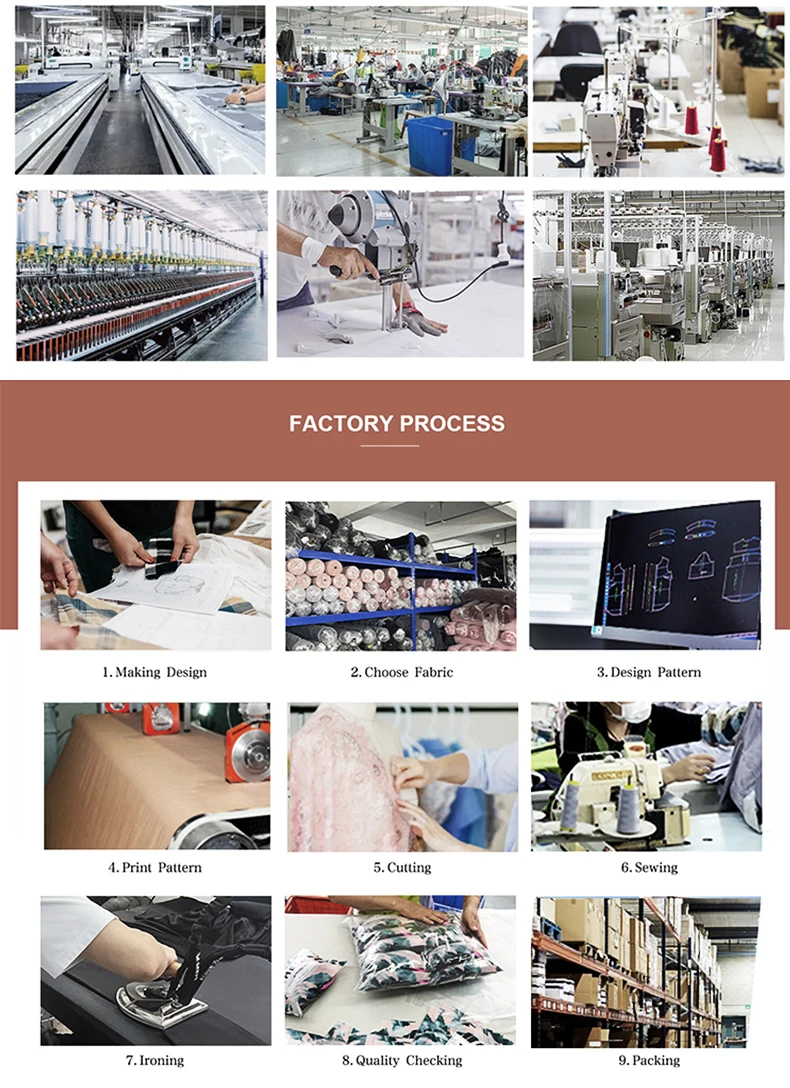 FACTORY PROCESS

1. Making Design

2. Choose Fabric

3. Design Pattern

4. Print Pattern

5. Cutting

6. Sewing

7. Ironing

8. Quality Checking

9. Packing