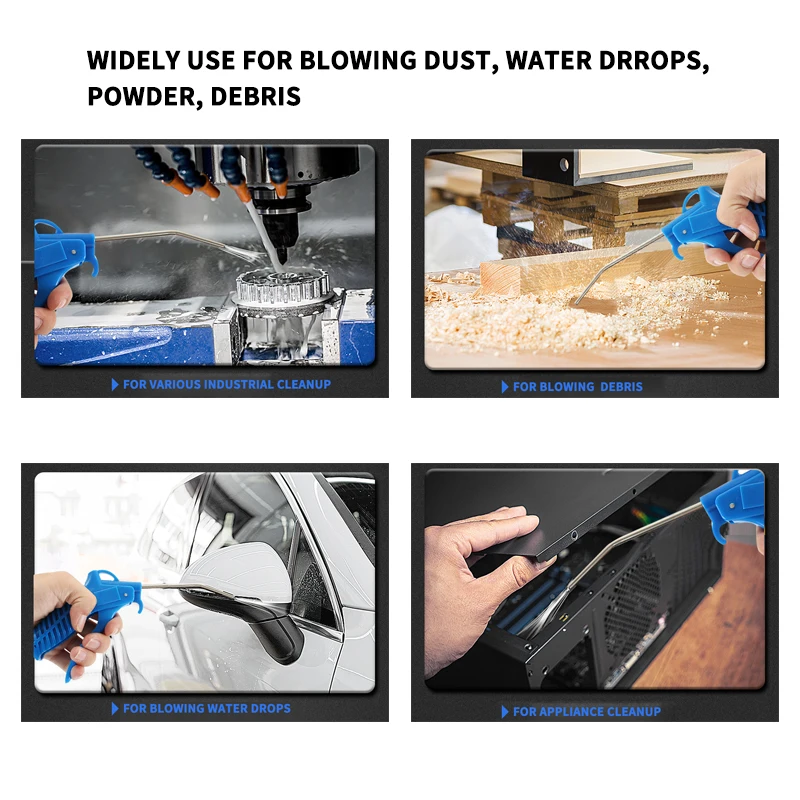 WIDELY USE FOR BLOWING DUST, WATER DRROPS, POWDER, DEBRIS

FOR VARIOUS INDUSTRIAL CLEANUP

FOR BLOWING DEBRIS

FOR BLOWING WATER DROPS

FOR APPLIANCE CLEANUP