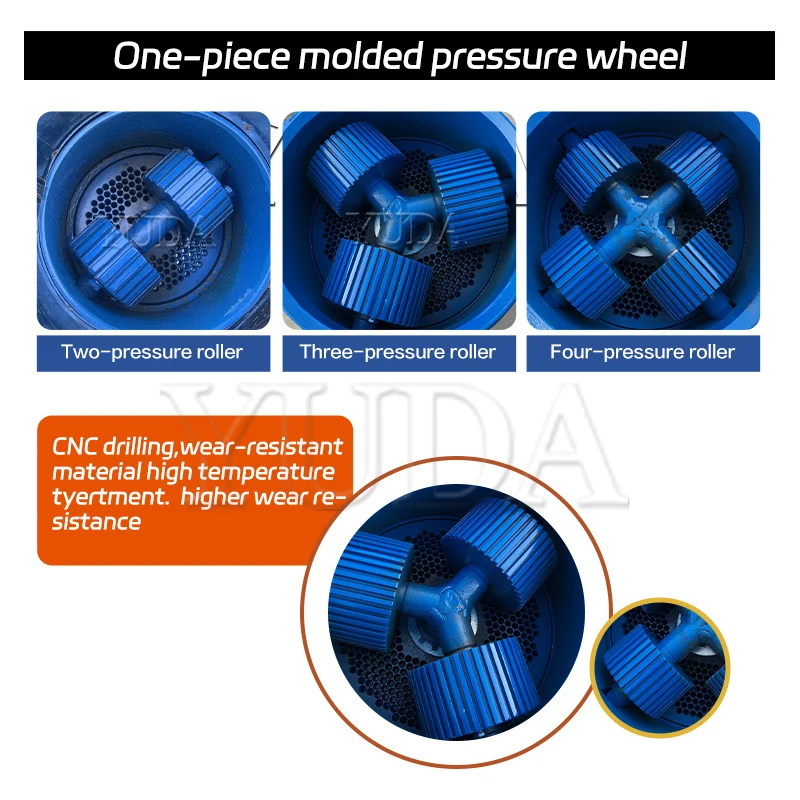 One-piece molded pressure wheel

YUDA

YUDA

Two-pressure roller

Three-pressure roller

Four-pressure roller

YUDA

CNC drilling,wear-resistant material high temperature tyertment. higher wear resistance