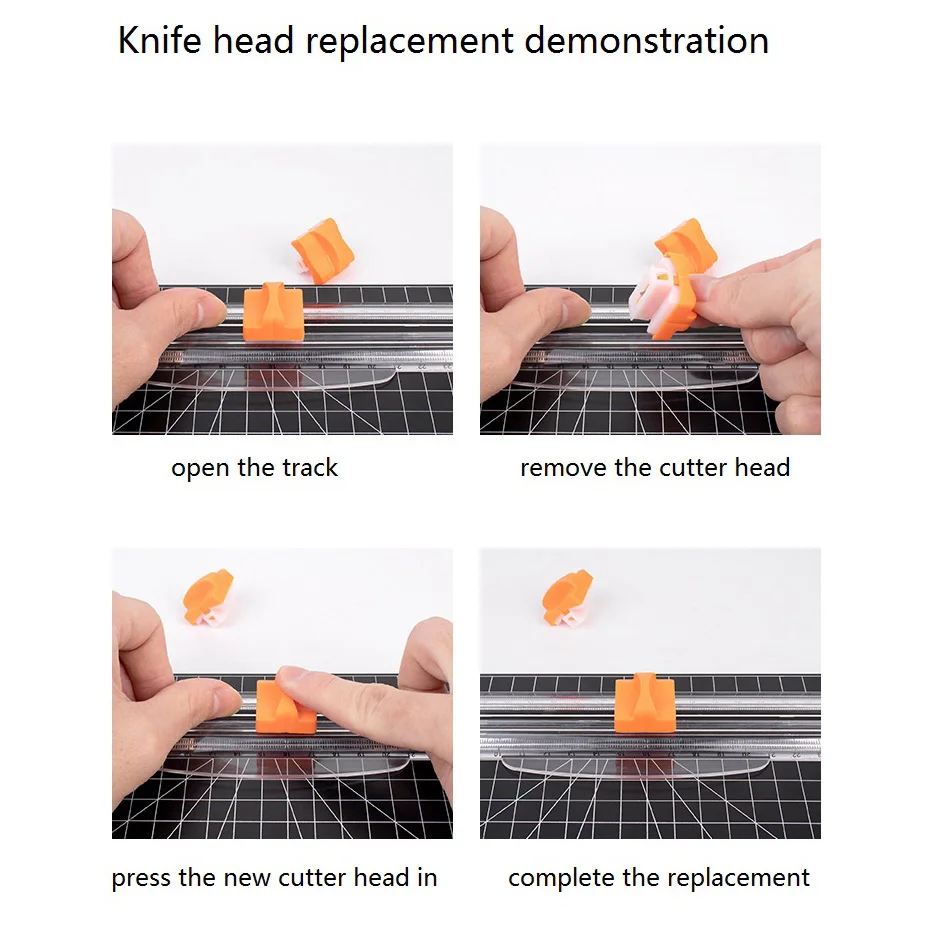 Knife head replacement demonstration

open the track

remove the cutter head

press the new cutter head in

complete the replacement