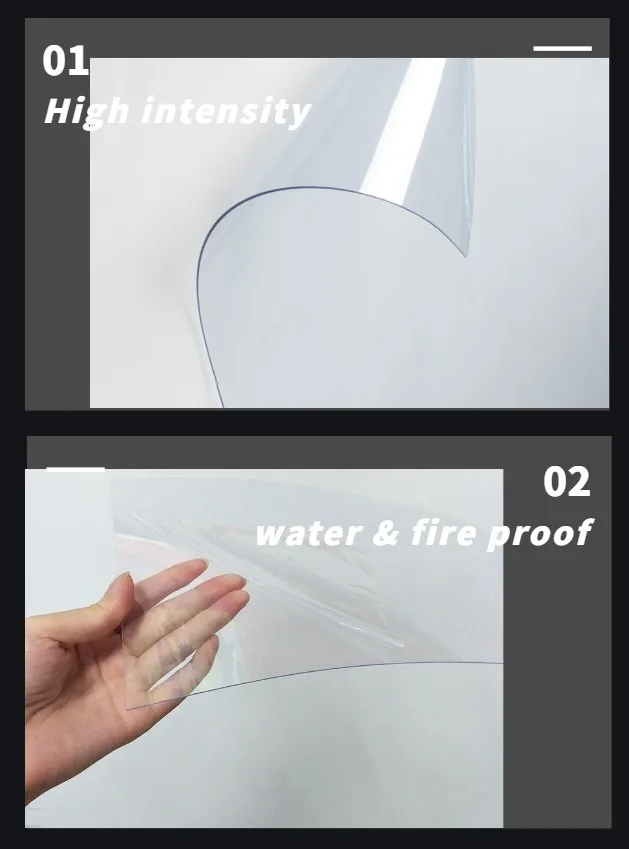 01
High intensity

02
water & fire proof