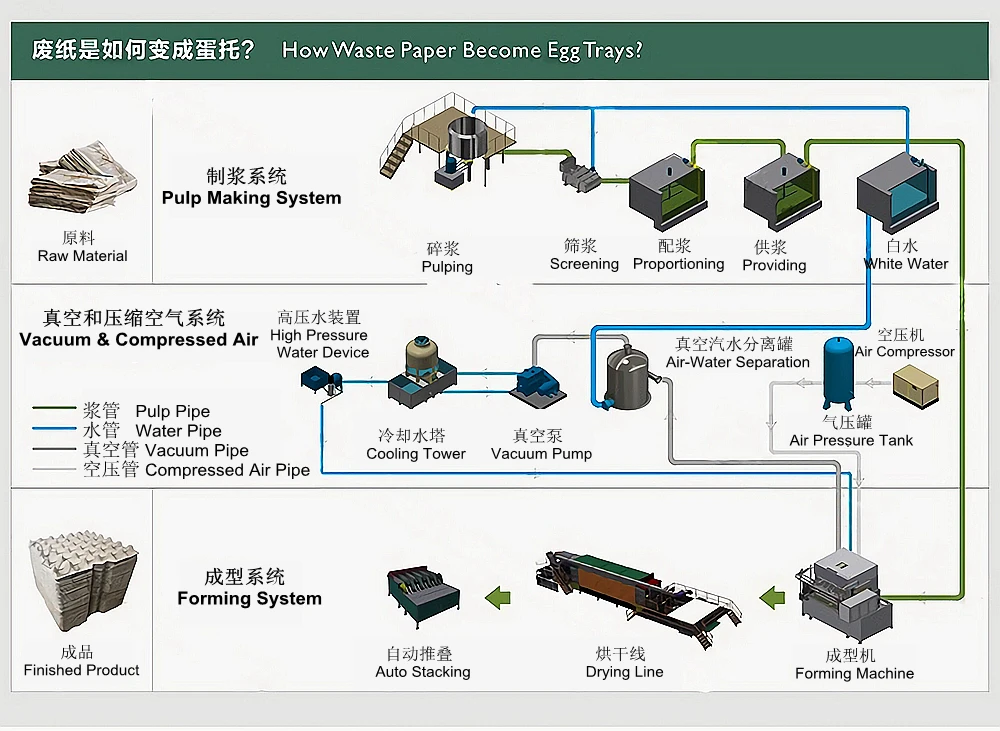 废纸是如何变成蛋托？ How Waste Paper Become Egg Trays?

原料
Raw Material

制浆系统
Pulp Making System

碎浆
Pulping

筛浆
Screening

配浆
Proportioning

供浆
Providing

白水
White Water

真空和压缩空气系统
Vacuum & Compressed Air

高压水装置
High Pressure Water Device

真空汽水分离罐
Air-Water Separation

空压机
Air Compressor

浆管 Pulp Pipe
水管 Water Pipe
真空管 Vacuum Pipe
空压管 Compressed Air Pipe

冷却水塔
Cooling Tower

真空泵
Vacuum Pump

气压罐
Air Pressure Tank

成品
Finished Product

成型系统
Forming System

自动推叠
Auto Stacking

烘干线
Drying Line

成型机
Forming Machine