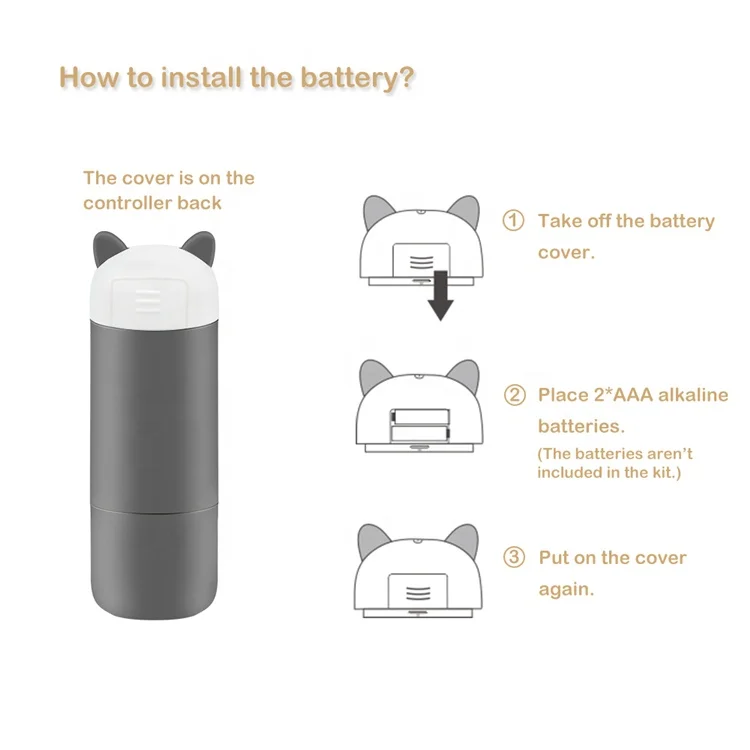 How to install the battery?

The cover is on the controller back

① Take off the battery cover.

② Place 2*AAA alkaline batteries.
(The batteries aren't included in the kit.)

③ Put on the cover again.