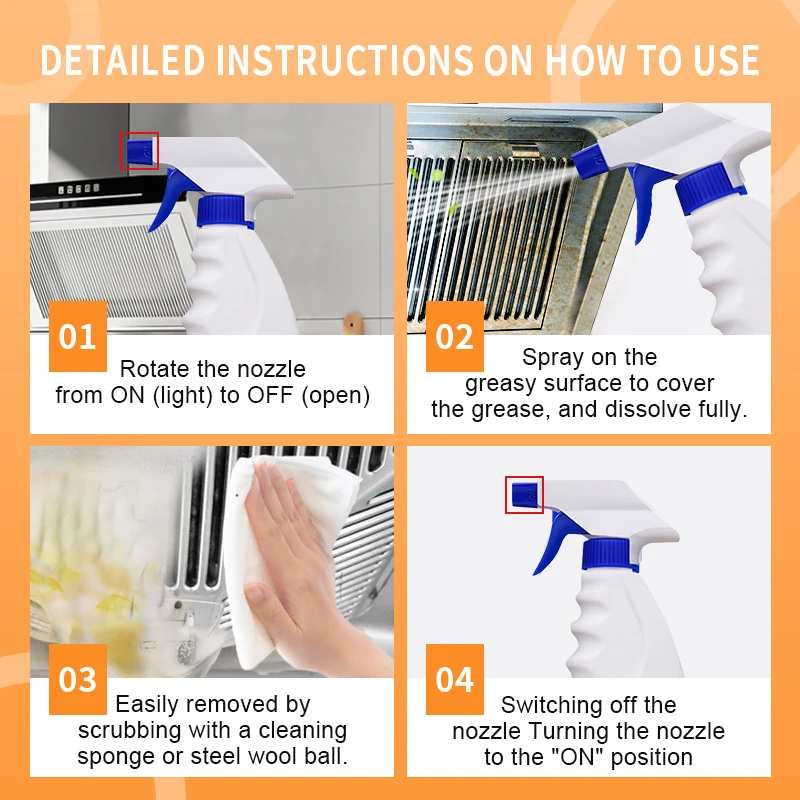 DETAILED INSTRUCTIONS ON HOW TO USE

01

Rotate the nozzle from ON (light) to OFF (open)

02

Spray on the greasy surface to cover the grease, and dissolve fully.

03

Easily removed by scrubbing with a cleaning sponge or steel wool ball.

04

Switching off the nozzle Turning the nozzle to the "ON" position