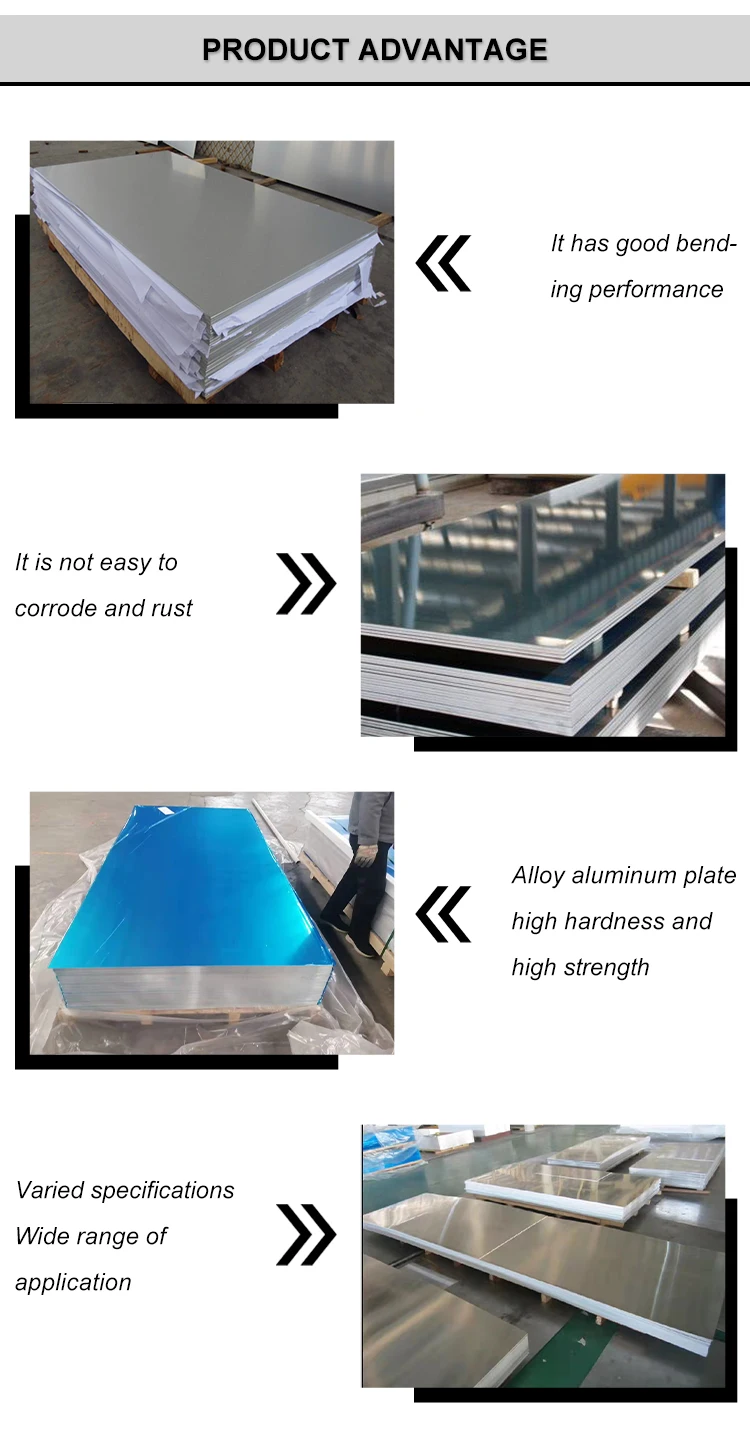 PRODUCT ADVANTAGE

It has good bending performance

It is not easy to corrode and rust

Alloy aluminum plate high hardness and high strength

Varied specifications
Wide range of application