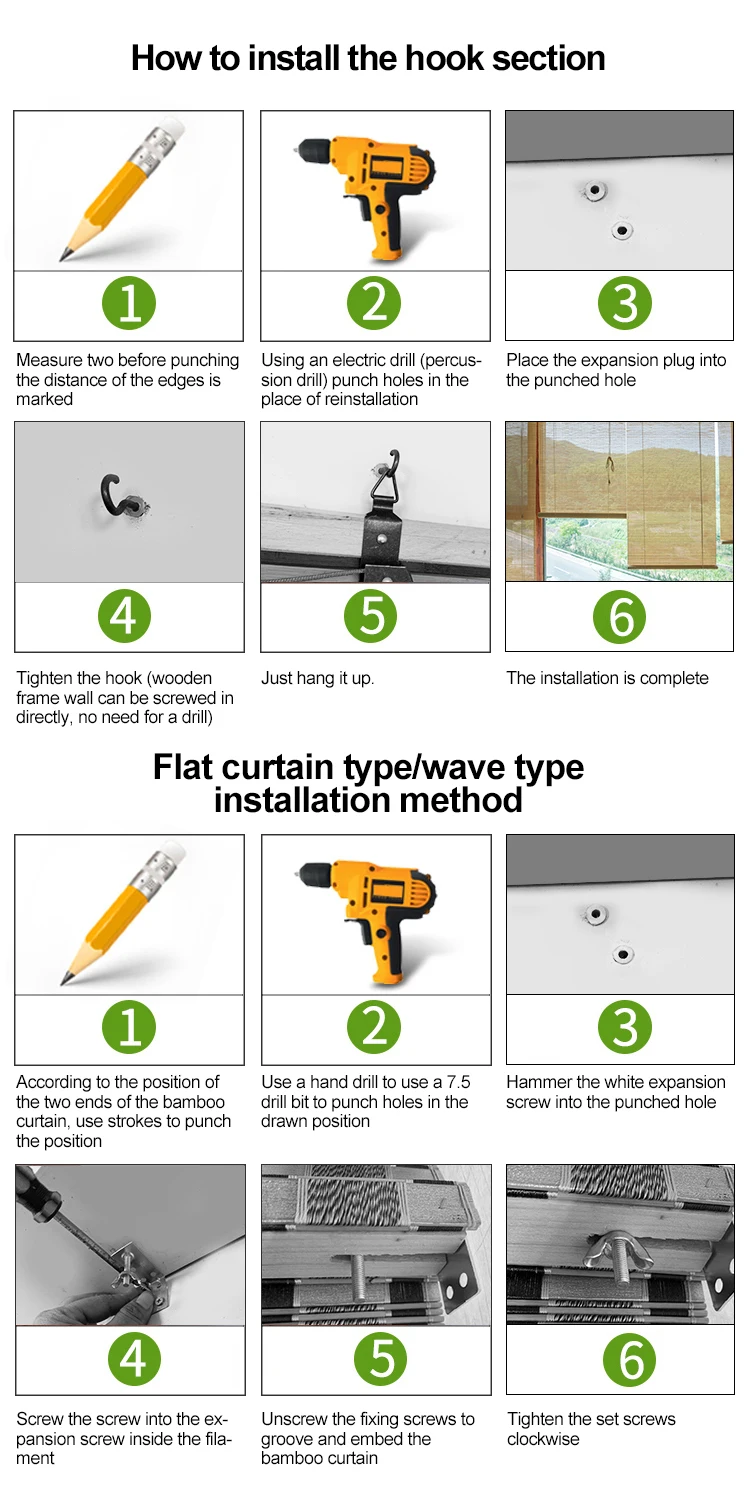 How to install the hook section

1

Measure two before punching the distance of the edges is marked

2

Using an electric drill (percussion drill) punch holes in the place of reinstallation

3

Place the expansion plug into the punched hole

4

Tighten the hook (wooden frame wall can be screwed in directly, no need for a drill)

5

Just hang it up.

6

The installation is complete

Flat curtain type/wave type installation method

1

According to the position of the two ends of the bamboo curtain, use strokes to punch the position

2

Use a hand drill to use a 7.5 drill bit to punch holes in the drawn position

3

Hammer the white expansion screw into the punched hole

4

Screw the screw into the expansion screw inside the filament

5

Unscrew the fixing screws to groove and embed the bamboo curtain

6

Tighten the set screws clockwise