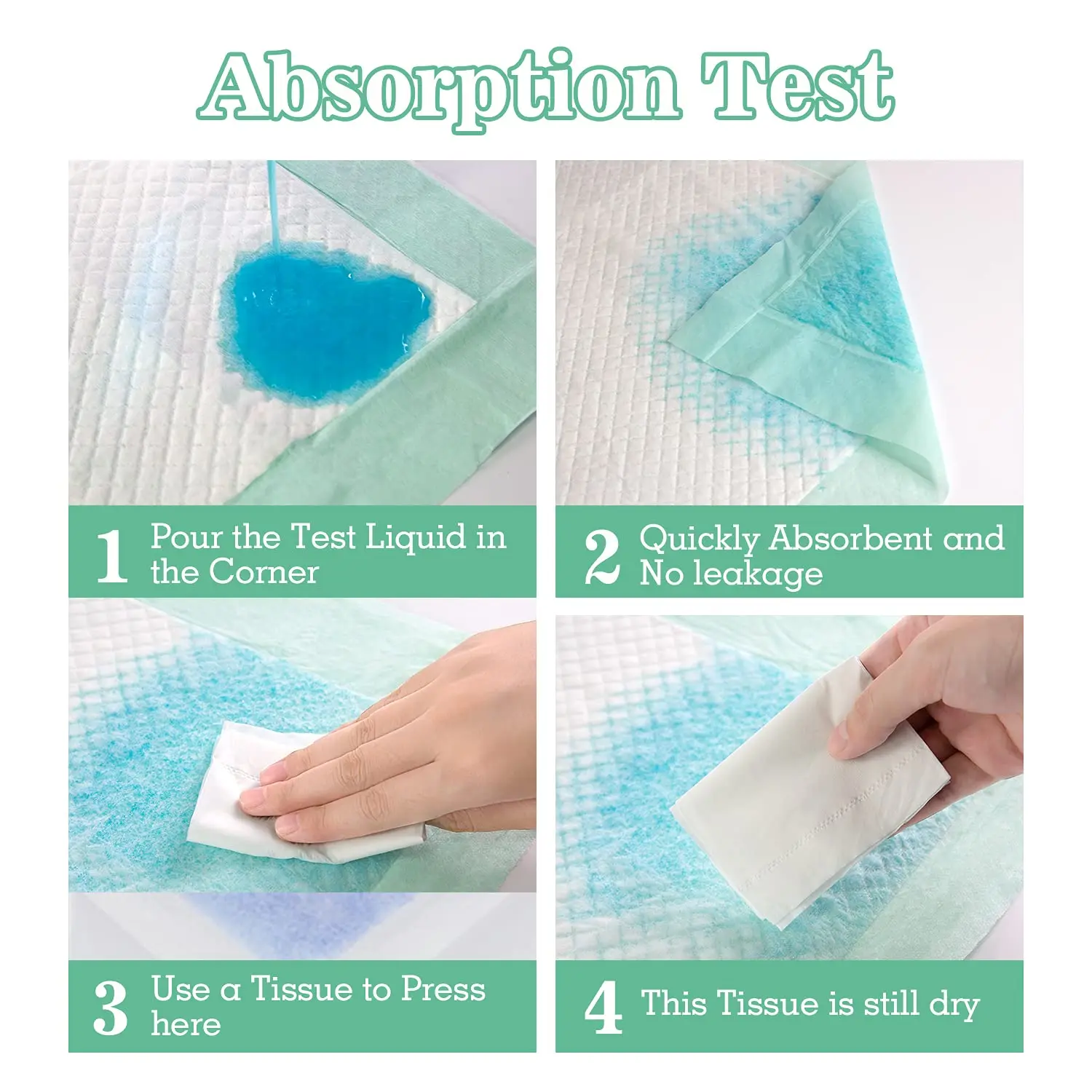 Absorption Test

1 Pour the Test Liquid in the Corner

2 Quickly Absorbent and No leakage

3 Use a Tissue to Press here

4 This Tissue is still dry