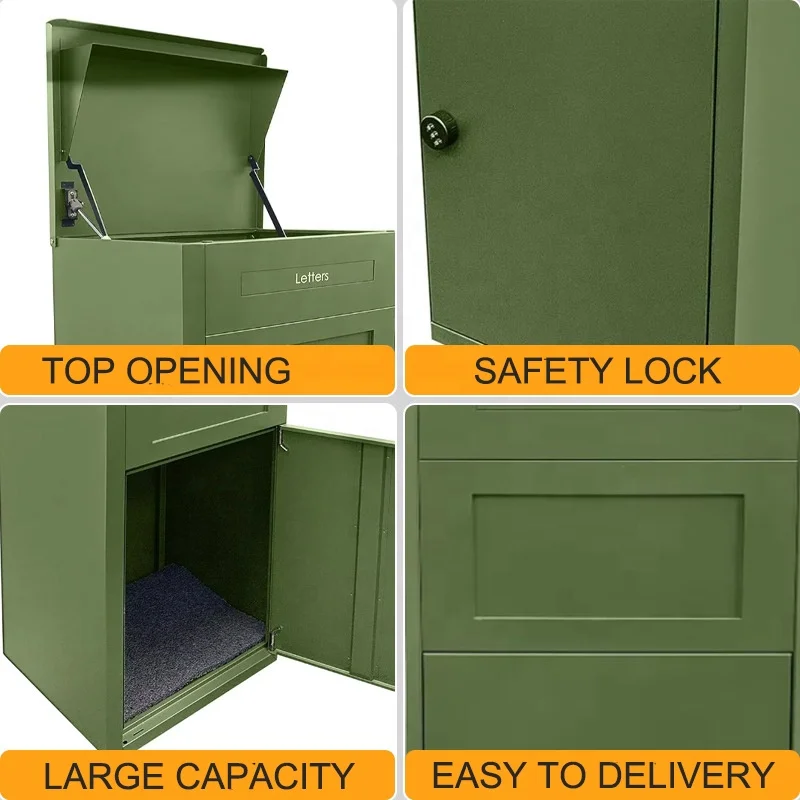 Letters

TOP OPENING

SAFETY LOCK

LARGE CAPACITY

EASY TO DELIVERY