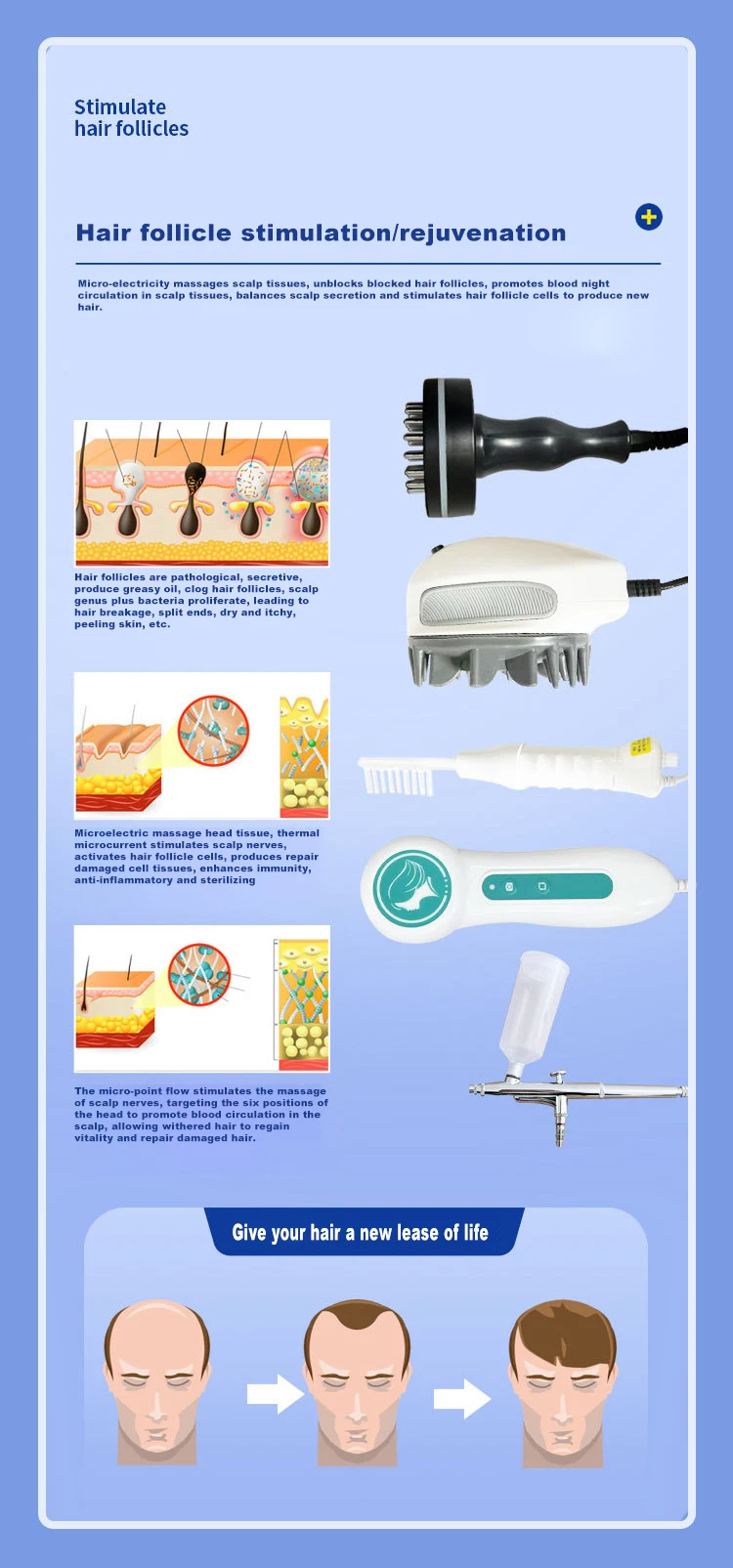 Stimulate
hair follicles

Hair follicle stimulation/rejuvenation

Micro-electricity massages scalp tissues, unblocks blocked hair follicles, promotes blood night circulation in scalp tissues, balances scalp secretion and stimulates hair follicle cells to produce new hair.

Hair follicles are pathological, secretive, produce greasy oil, clog hair follicles, scalp genus plus bacteria proliferate, leading to hair breakage, split ends, dry and itchy, peeling skin, etc.

Microelectric massage head tissue, thermal microcurrent stimulates scalp nerves, activates hair follicle cells, produces repair damaged cell tissues, enhances immunity, anti-inflammatory and sterilizing

The micro-point flow stimulates the massage of scalp nerves, targeting the six positions of the head to promote blood circulation in the scalp, allowing withered hair to regain vitality and repair damaged hair.

Give your hair a new lease of life