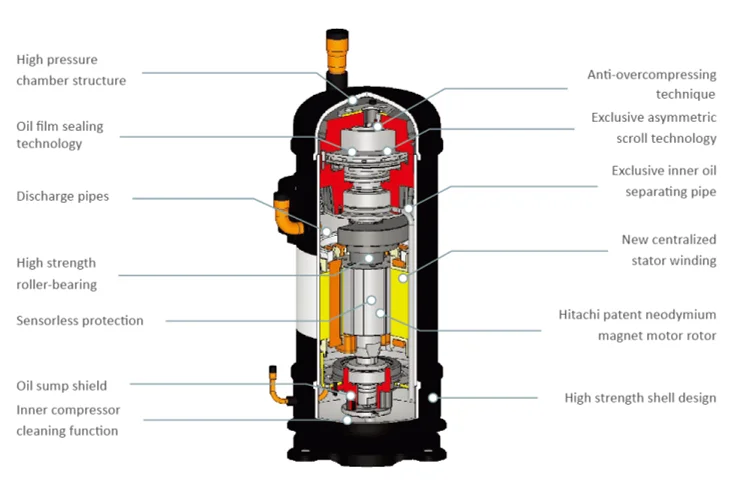 High pressure chamber structure

Oil film sealing technology

Discharge pipes

High strength roller-bearing

Sensorless protection

Oil sump shield

Inner compressor cleaning function

Anti-overcompressing technique

Exclusive asymmetric scroll technology

Exclusive inner oil separating pipe

New centralized stator winding

Hitachi patent neodymium magnet motor rotor

High strength shell design