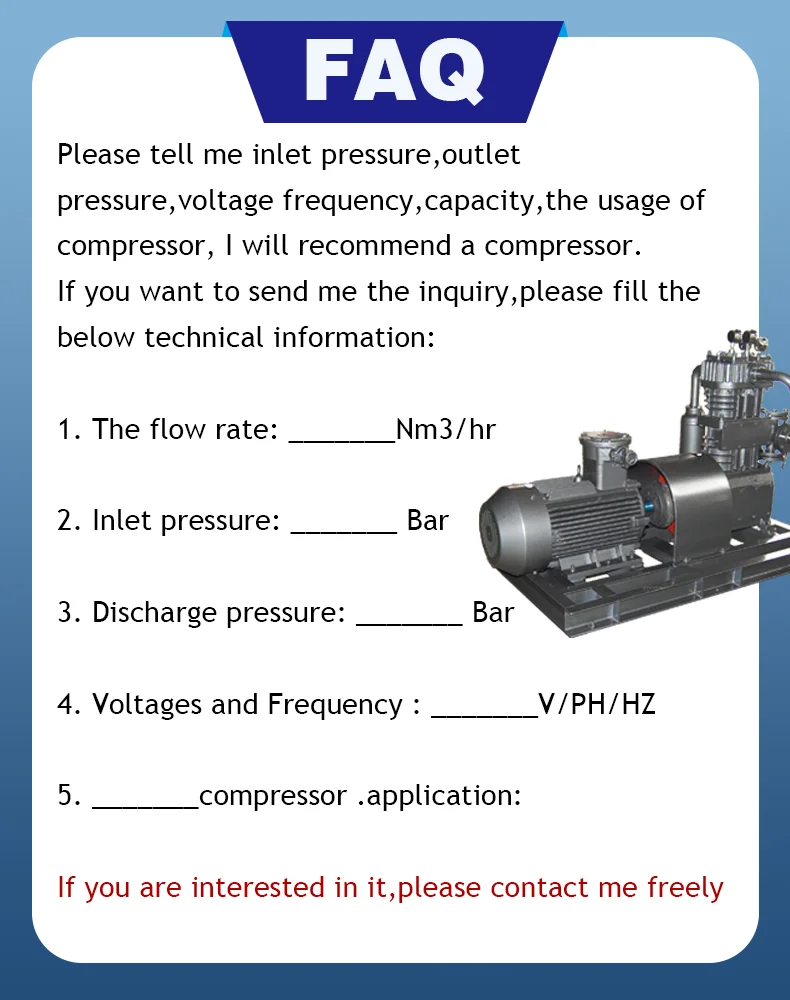 FAQ

Please tell me inlet pressure,outlet pressure,voltage frequency,capacity,the usage of compressor, I will recommend a compressor.
If you want to send me the inquiry,please fill the below technical information:

1. The flow rate: _______Nm3/hr

2. Inlet pressure: _______ Bar

3. Discharge pressure: _______ Bar

4. Voltages and Frequency : _______V/PH/HZ

5. _______compressor .application:

If you are interested in it,please contact me freely