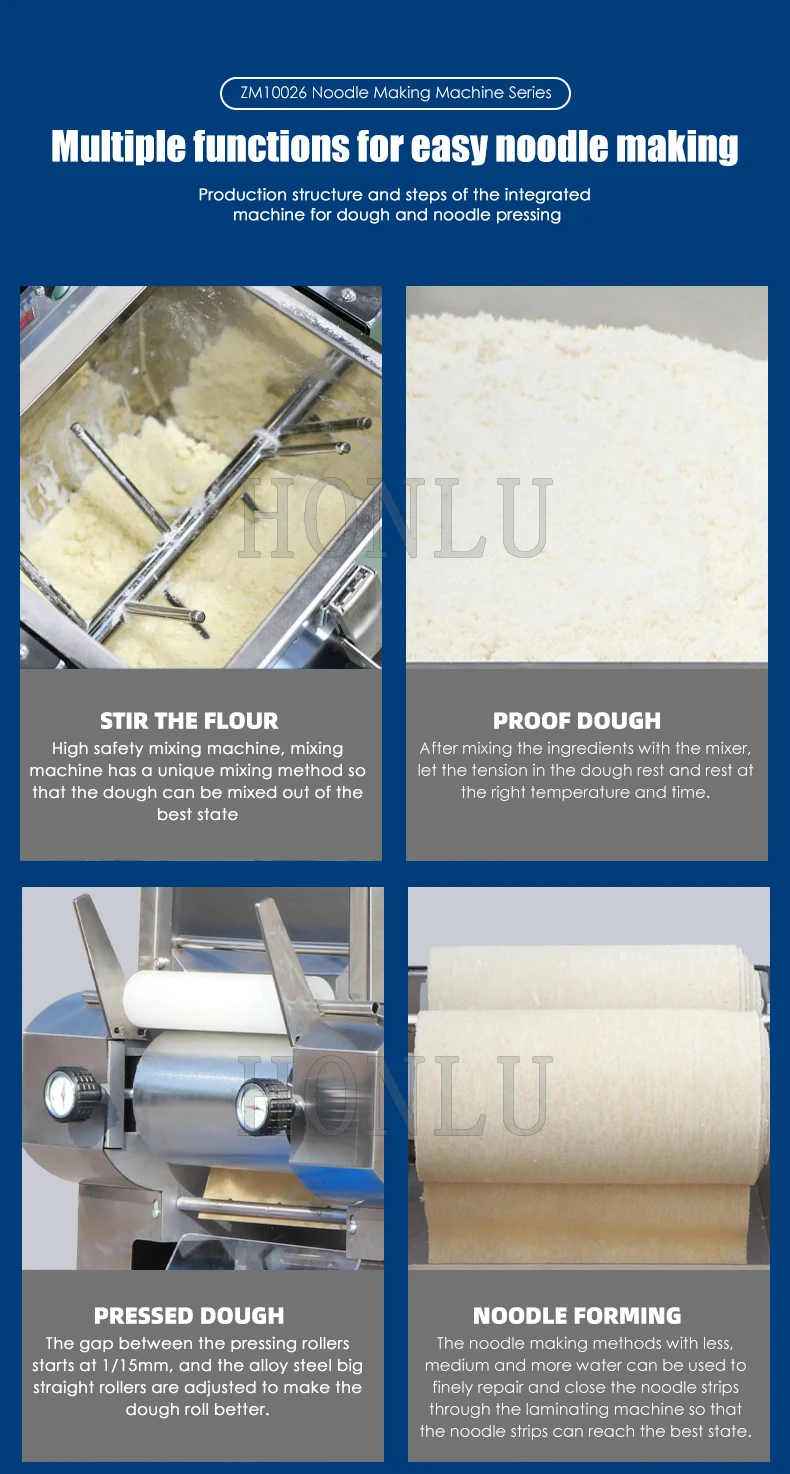 ZM10026 Noodle Making Machine Series

Multiple functions for easy noodle making

Production structure and steps of the integrated machine for dough and noodle pressing

HONLU

STIR THE FLOUR
High safety mixing machine, mixing machine has a unique mixing method so that the dough can be mixed out of the best state

PROOF DOUGH
After mixing the ingredients with the mixer, let the tension in the dough rest and rest at the right temperature and time.

HONLU

PRESSED DOUGH
The gap between the pressing rollers starts at 1/15mm, and the alloy steel big straight rollers are adjusted to make the dough roll better.

NOODLE FORMING
The noodle making methods with less, medium and more water can be used to finely repair and close the noodle strips through the laminating machine so that the noodle strips can reach the best state.