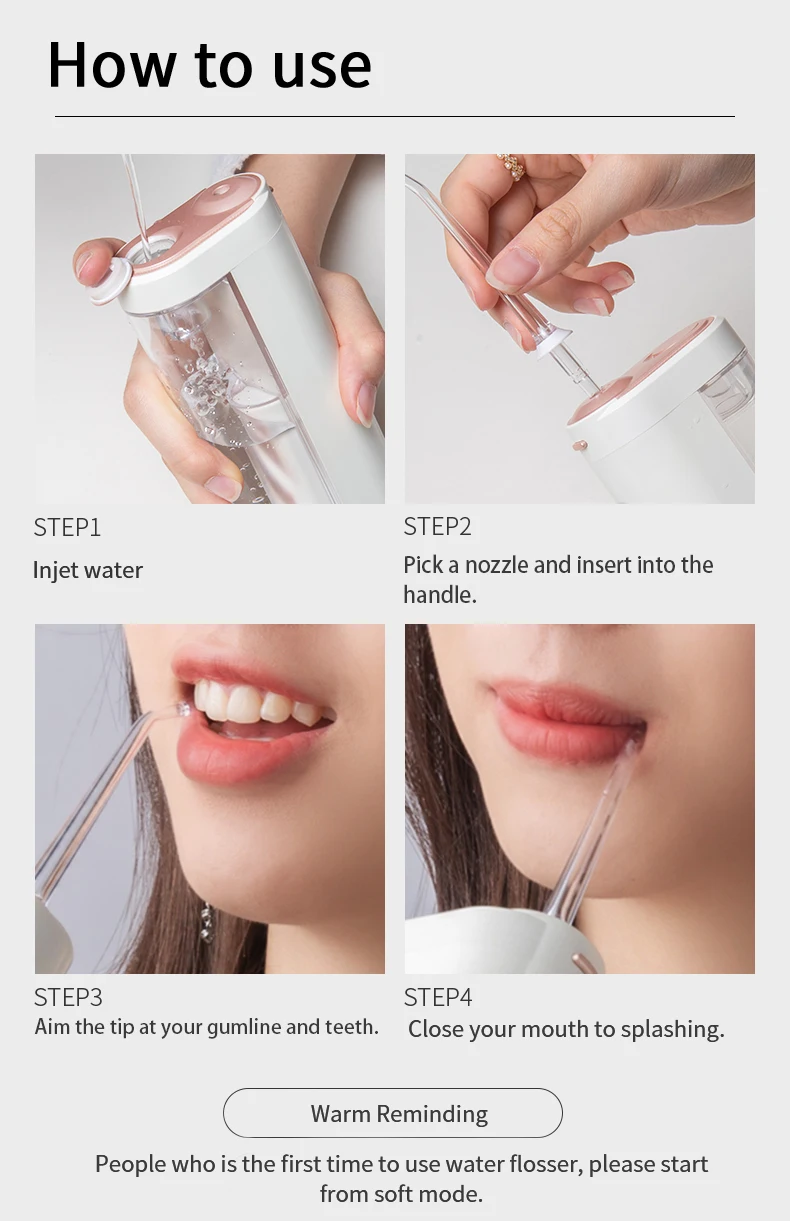 How to use

STEP1

Injet water

STEP2

Pick a nozzle and insert into the handle.

STEP3

Aim the tip at your gumline and teeth.

STEP4

Close your mouth to splashing.

Warm Reminding

People who is the first time to use water flosser, please start from soft mode.