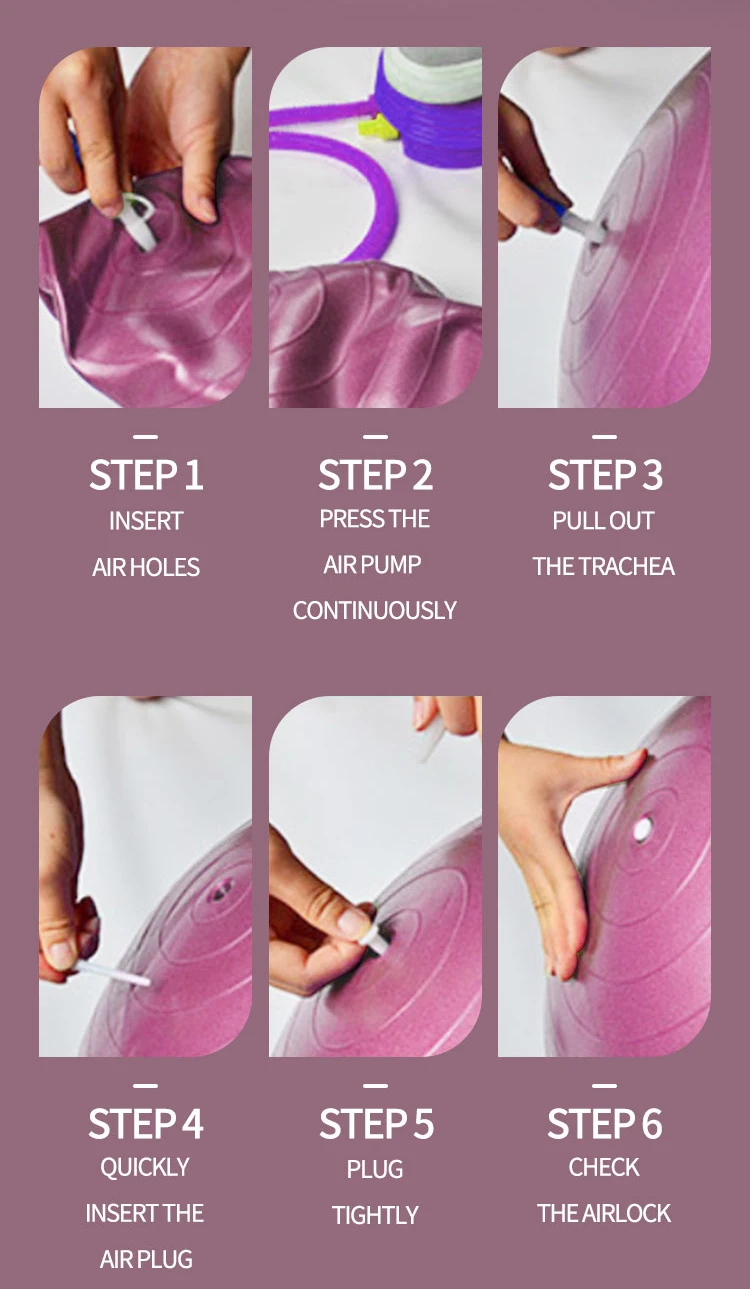 STEP 1
INSERT AIR HOLES

STEP 2
PRESS THE AIR PUMP CONTINUOUSLY

STEP 3
PULL OUT THE TRACHEA

STEP 4
QUICKLY INSERT THE AIR PLUG

STEP 5
PLUG TIGHTLY

STEP 6
CHECK THE AIRLOCK