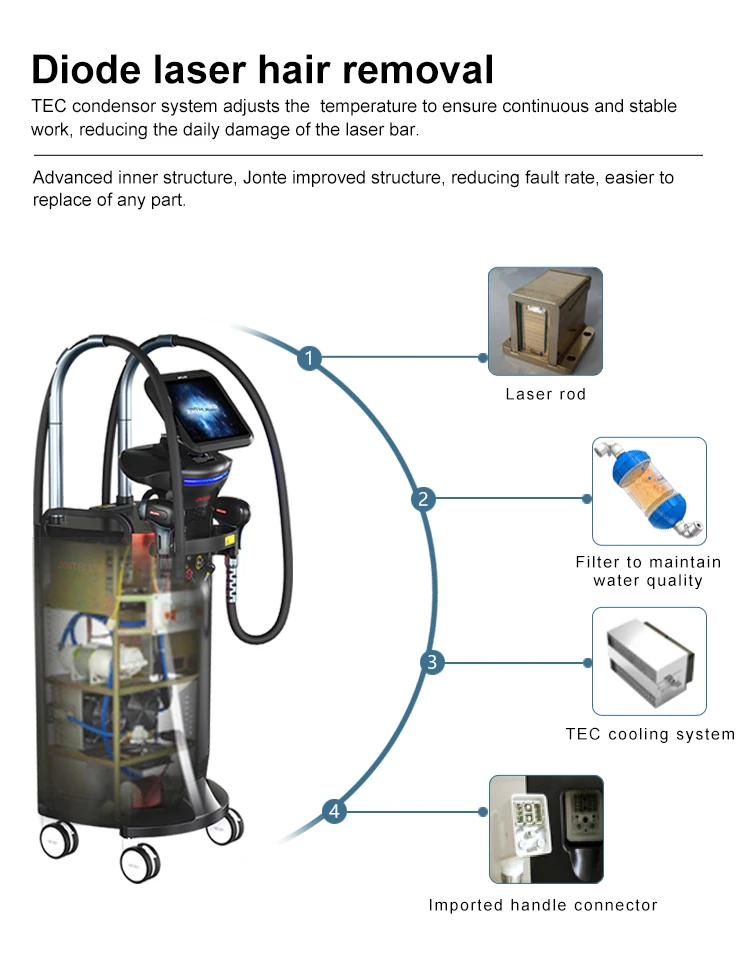 Diode laser hair removal
TEC condensor system adjusts the temperature to ensure continuous and stable work, reducing the daily damage of the laser bar.

Advanced inner structure, Jonte improved structure, reducing fault rate, easier to replace of any part.

1
Laser rod

2
Filter to maintain water quality

3
TEC cooling system

4
Imported handle connector