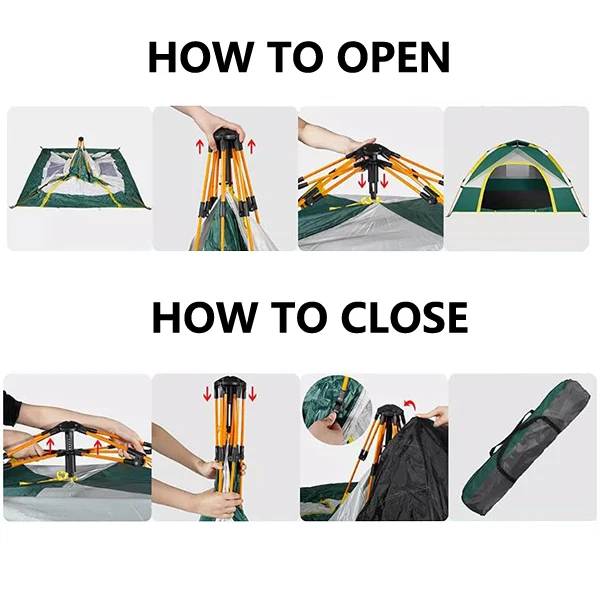 HOW TO OPEN

HOW TO CLOSE