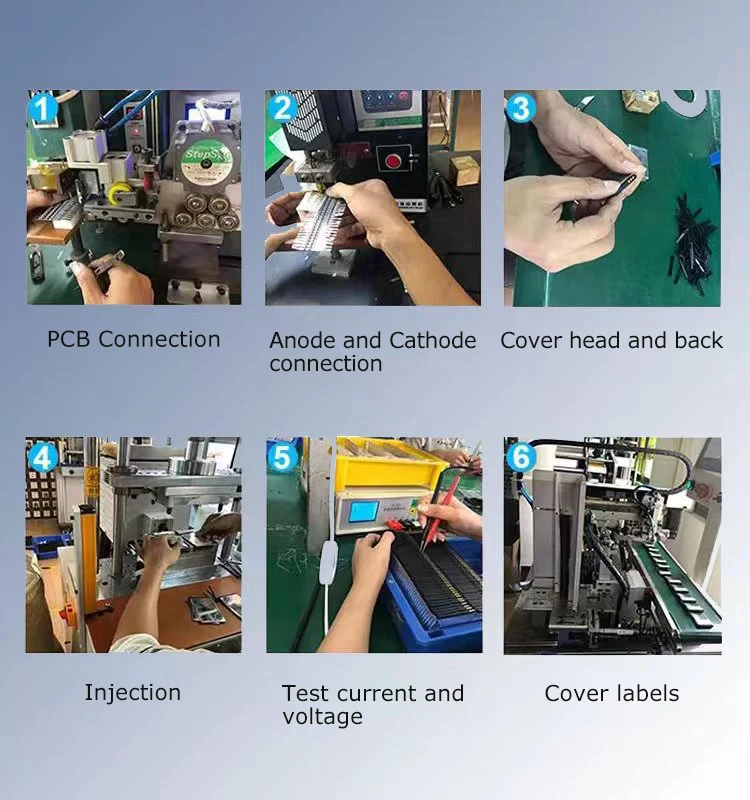 1

StepSyn

PCB Connection

2

Anode and Cathode connection

3

Cover head and back

4

Injection

5

Test current and voltage

6

Cover labels