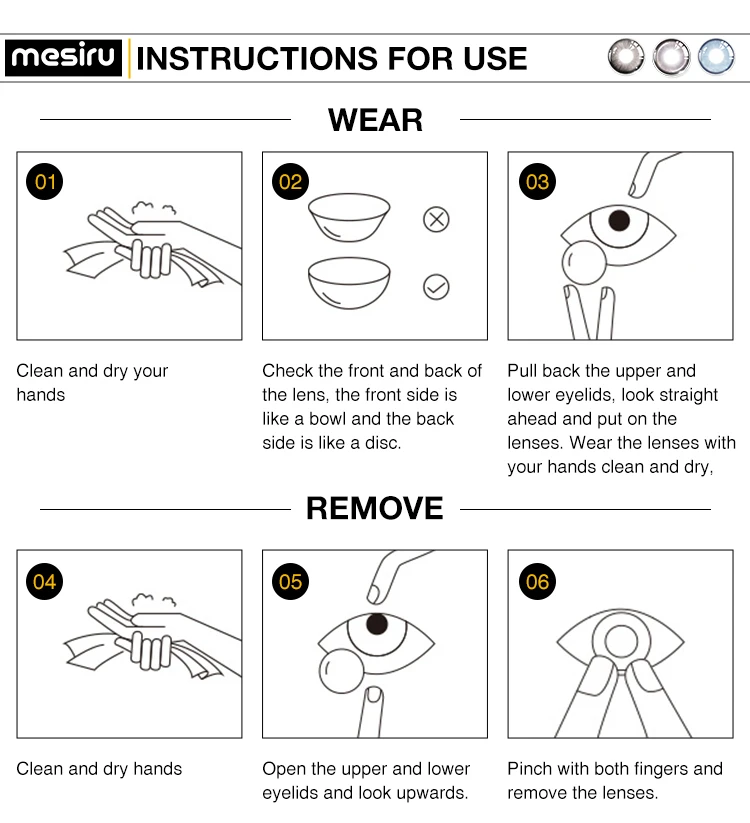 mesiru INSTRUCTIONS FOR USE

WEAR

01

Clean and dry your hands

02

Check the front and back of the lens, the front side is like a bowl and the back side is like a disc.

03

Pull back the upper and lower eyelids, look straight ahead and put on the lenses. Wear the lenses with your hands clean and dry,

REMOVE

04

Clean and dry hands

05

Open the upper and lower eyelids and look upwards.

06

Pinch with both fingers and remove the lenses.