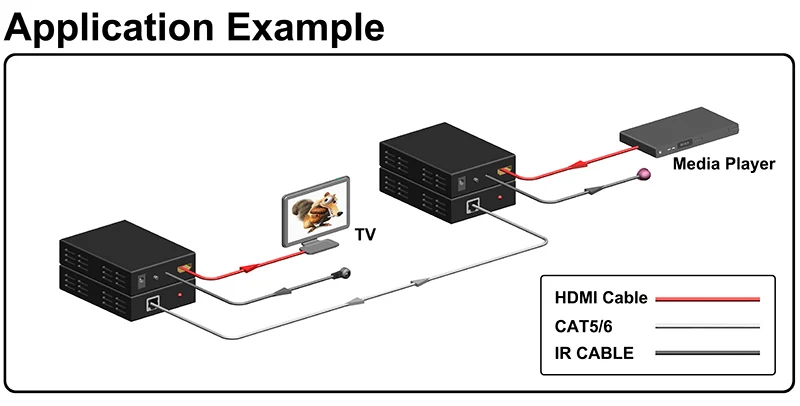 Application Example

Media Player

TV

HDMI Cable

CAT5/6

IR CABLE