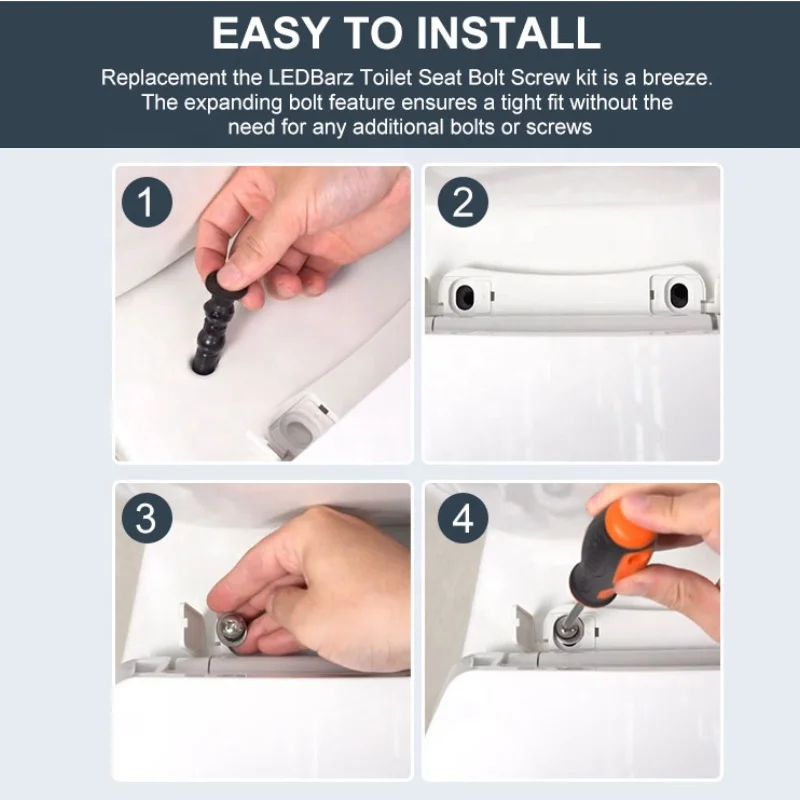 EASY TO INSTALL

Replacement the LEDBarz Toilet Seat Bolt Screw kit is a breeze. The expanding bolt feature ensures a tight fit without the need for any additional bolts or screws

1

2

3

4