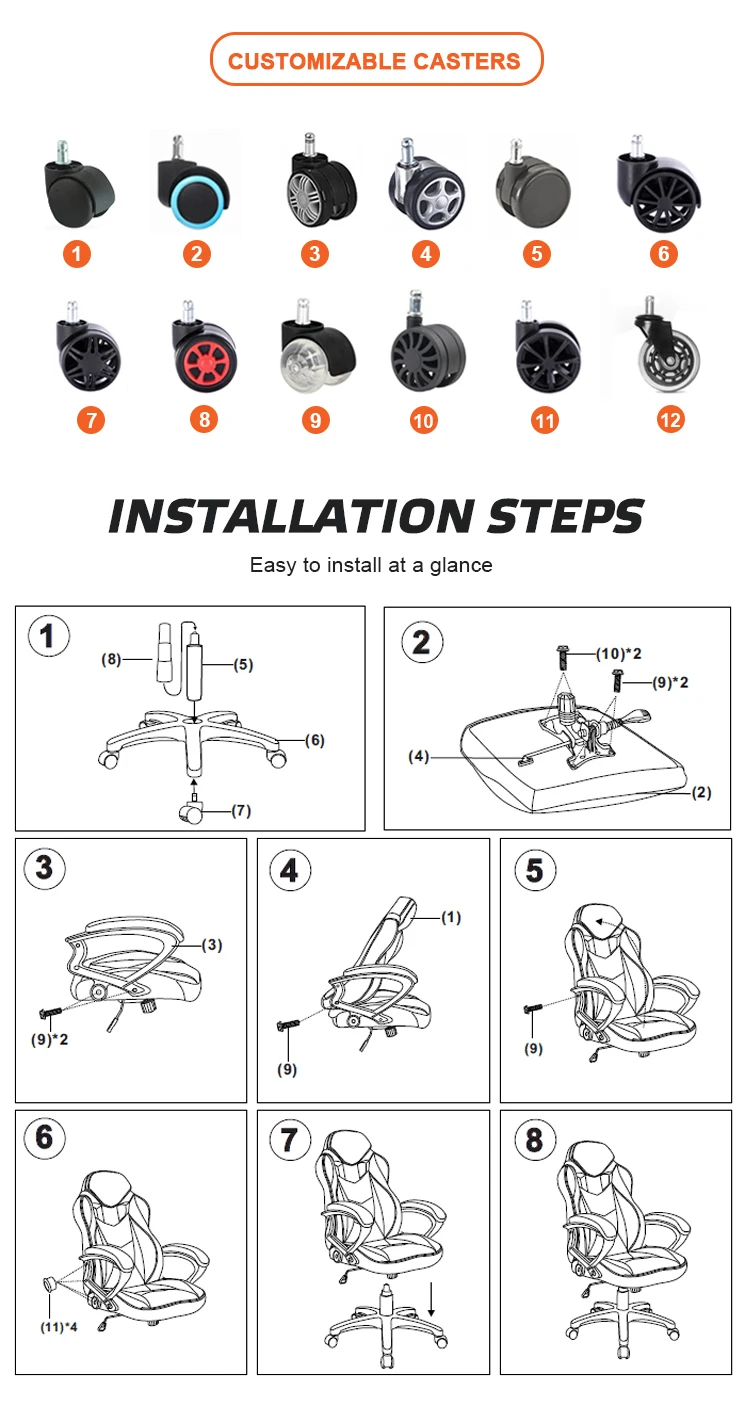 CUSTOMIZABLE CASTERS

1 2 3 4 5 6

7 8 9 10 11 12

INSTALLATION STEPS

Easy to install at a glance

1
(8)
(5)
(6)
(7)

2
(10)*2
(9)*2
(4)
(2)

3
(3)
(9)*2

4
(1)
(9)

5
(9)

6
(11)*4

7

8