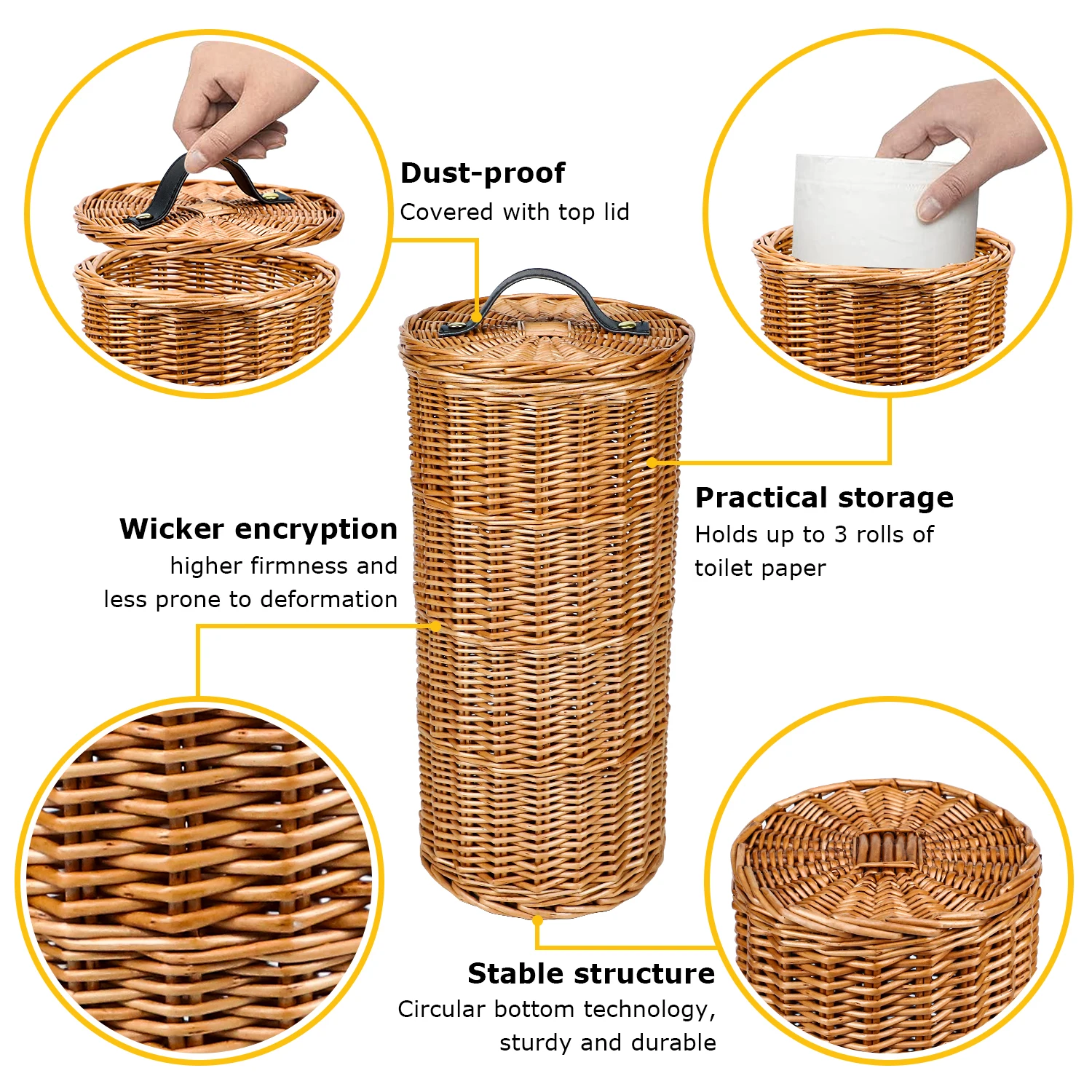 Dust-proof
Covered with top lid

Practical storage
Holds up to 3 rolls of toilet paper

Wicker encryption
higher firmness and less prone to deformation

Stable structure
Circular bottom technology, sturdy and durable