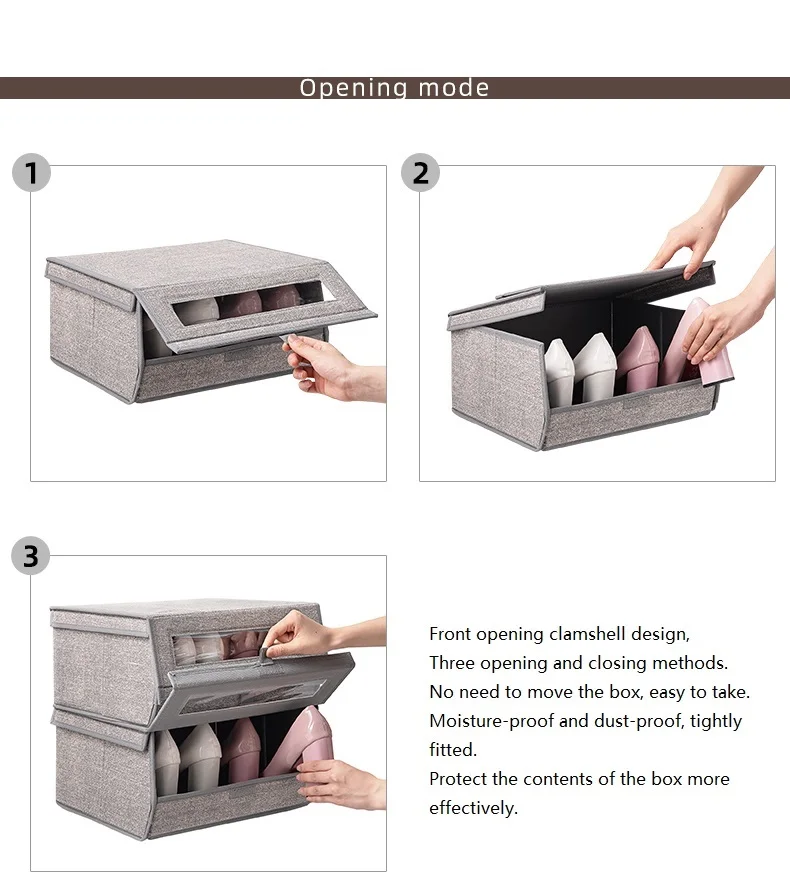 Opening mode

1

2

3

Front opening clamshell design,
Three opening and closing methods.
No need to move the box, easy to take.
Moisture-proof and dust-proof, tightly fitted.
Protect the contents of the box more effectively.