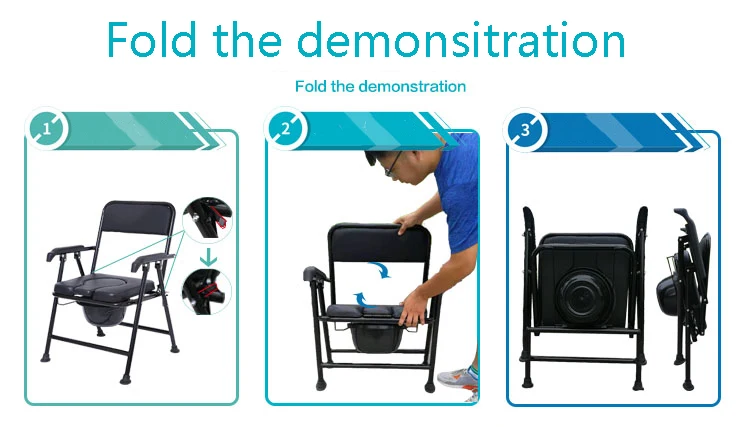 Fold the demonsitration

Fold the demonstration

1

2

3