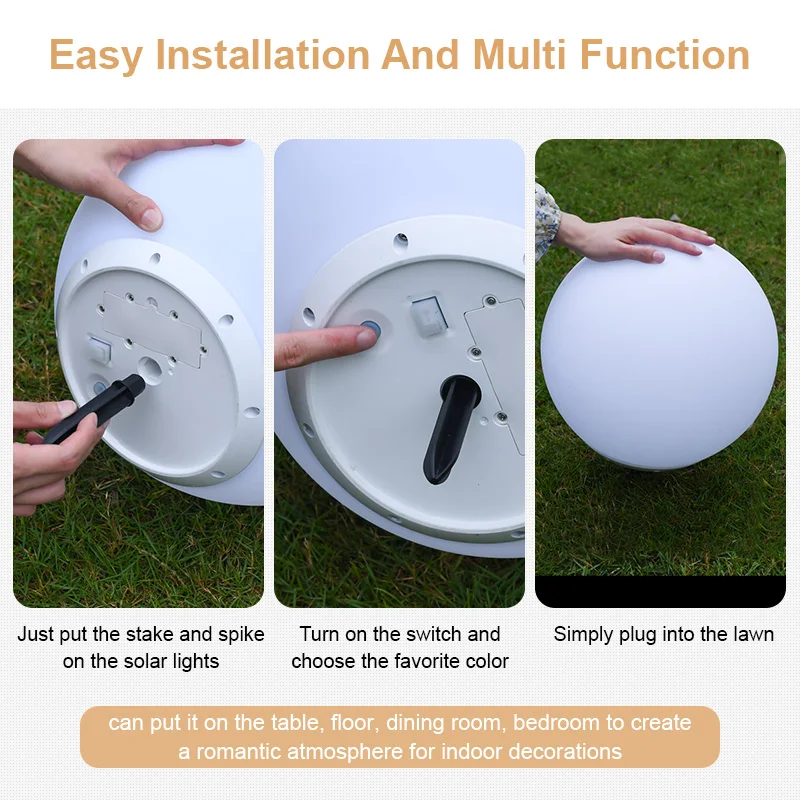 Easy Installation And Multi Function

Just put the stake and spike on the solar lights

Turn on the switch and choose the favorite color

Simply plug into the lawn

can put it on the table, floor, dining room, bedroom to create a romantic atmosphere for indoor decorations