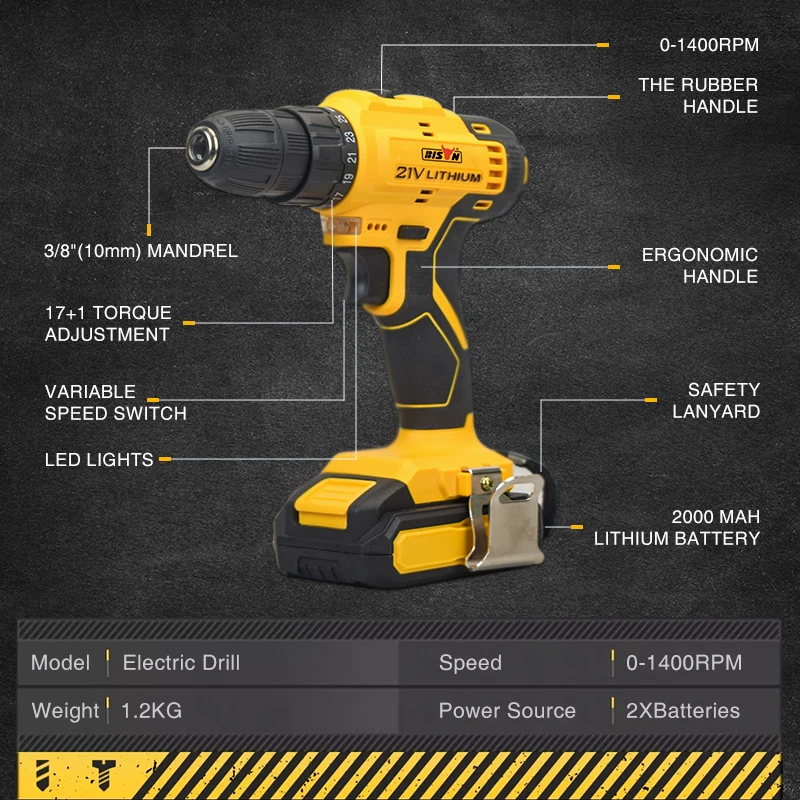 0-1400RPM

THE RUBBER HANDLE

BISON

21V LITHIUM

25 23 21 19 17

3/8"(10mm) MANDREL

ERGONOMIC HANDLE

17+1 TORQUE ADJUSTMENT

VARIABLE SPEED SWITCH

SAFETY LANYARD

LED LIGHTS

2000 MAH LITHIUM BATTERY

| Model | Electric Drill | Speed | 0-1400RPM |
|---|---|---|---|
| Weight | 1.2KG | Power Source | 2XBatteries |