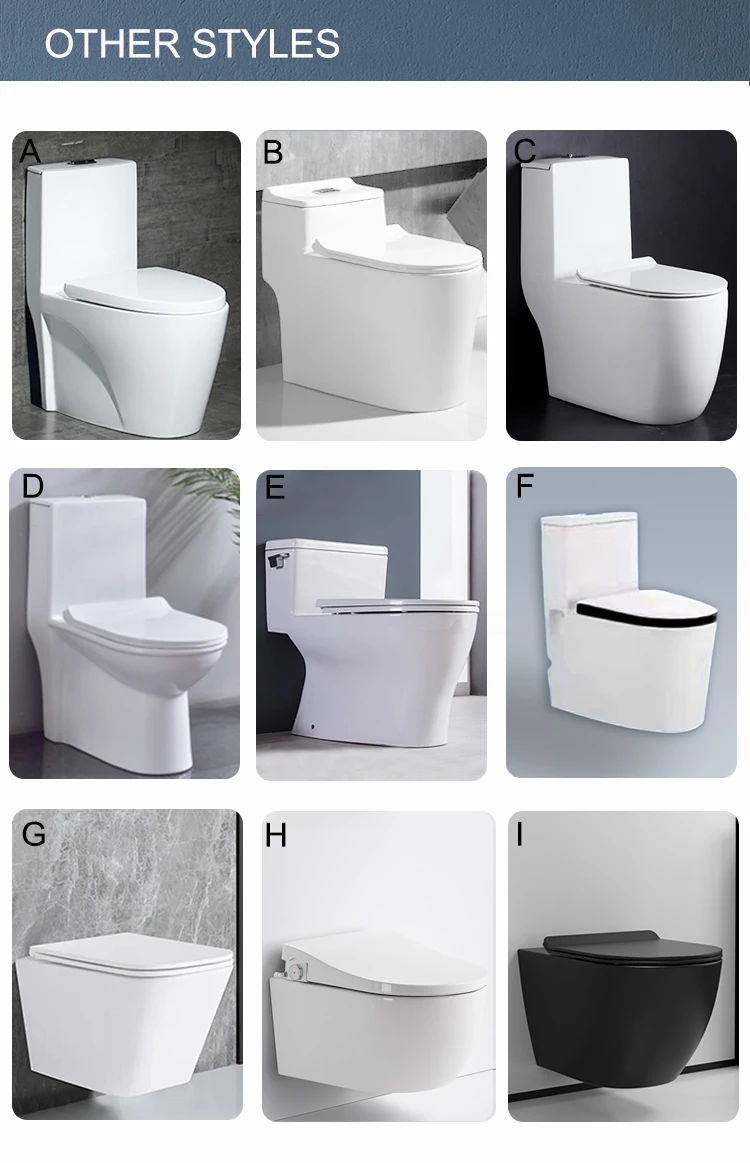 OTHER STYLES

A

B

C

D

E

F

G

H

I