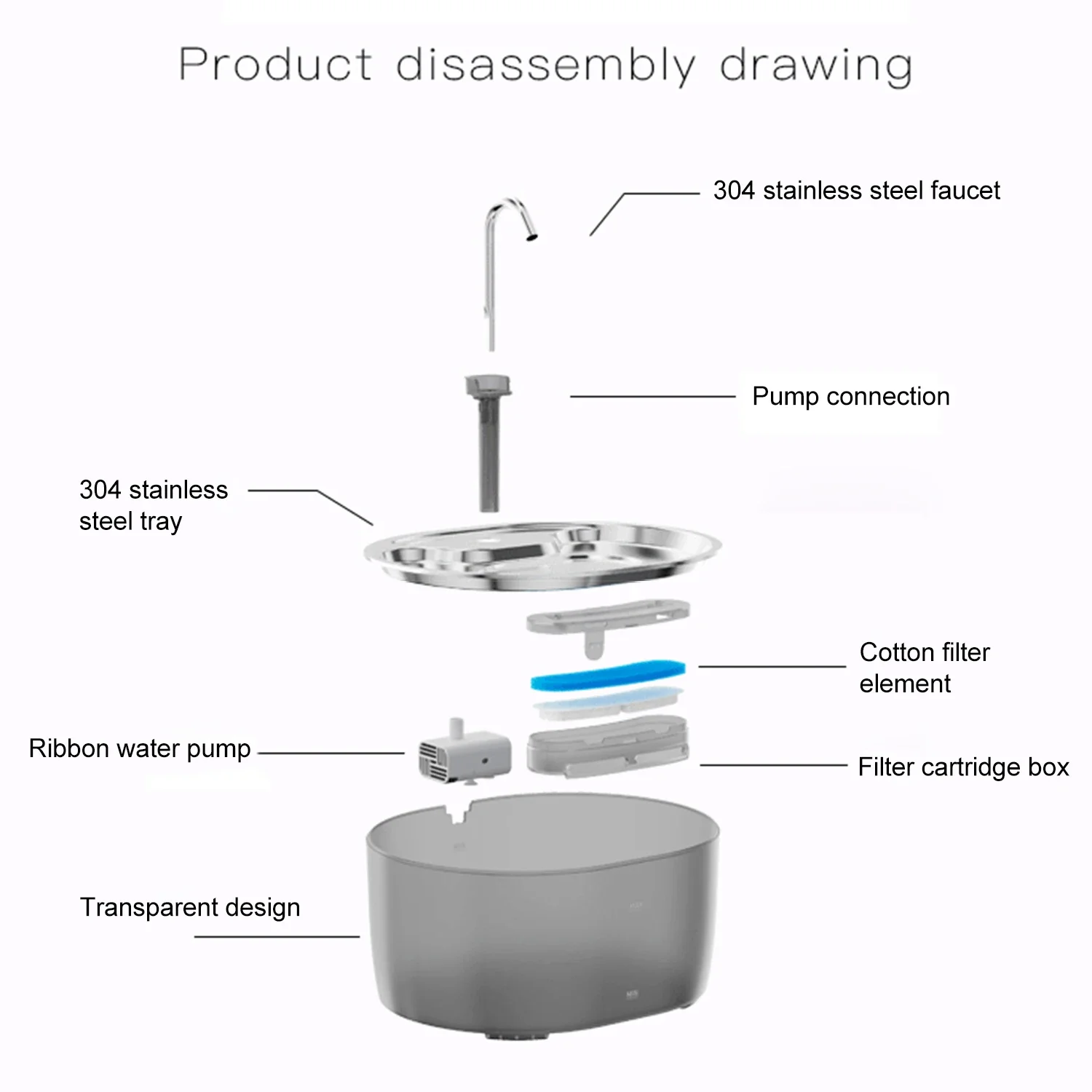 Product disassembly drawing

304 stainless steel faucet

Pump connection

304 stainless steel tray

Cotton filter element

Ribbon water pump

Filter cartridge box

Transparent design